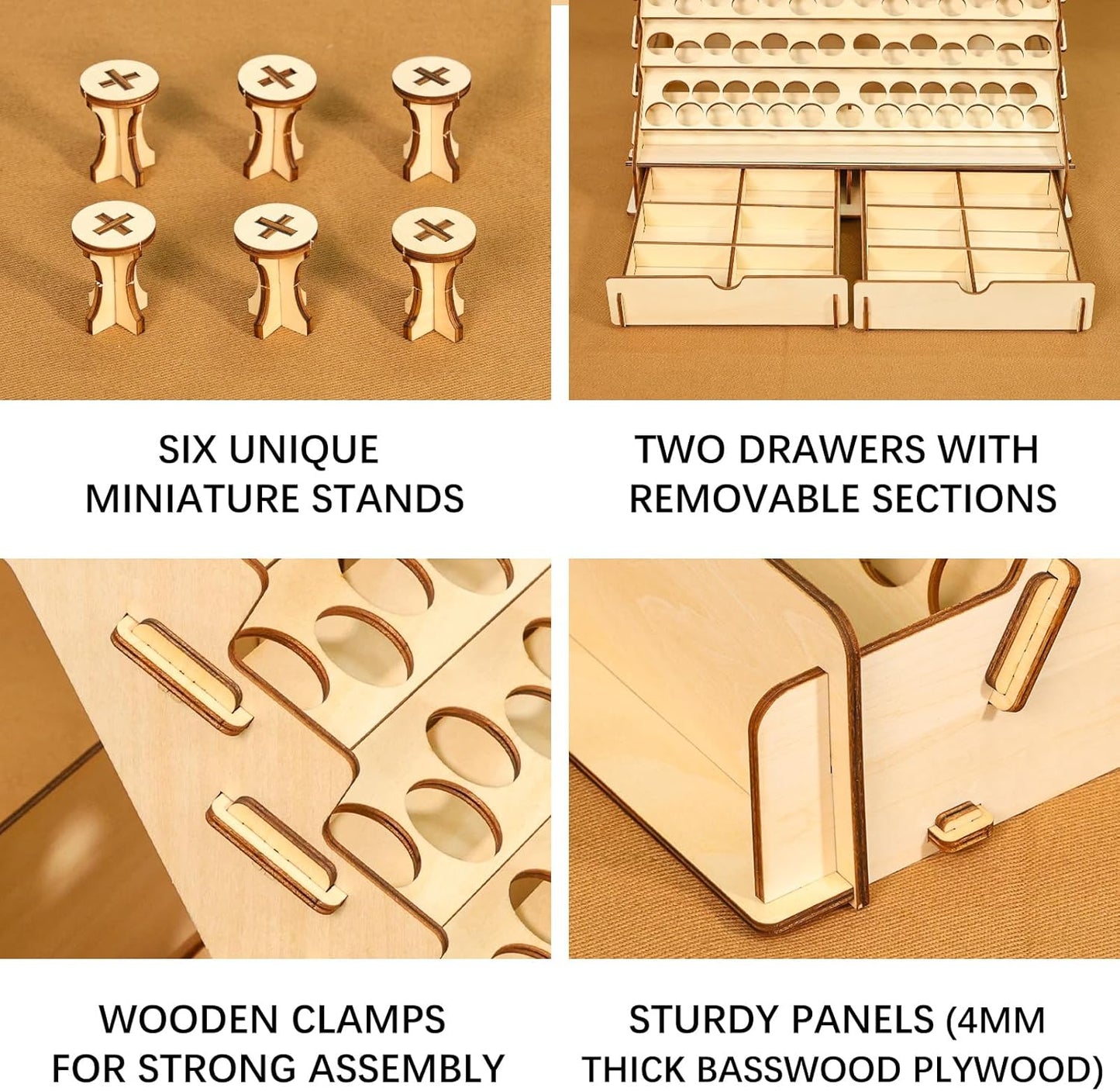 SIX UNIQUE MINIATURE STANDS

TWO DRAWERS WITH REMOVABLE SECTIONS

WOODEN CLAMPS FOR STRONG ASSEMBLY

STURDY PANELS (4MM THICK BASSWOOD PLYWOOD)