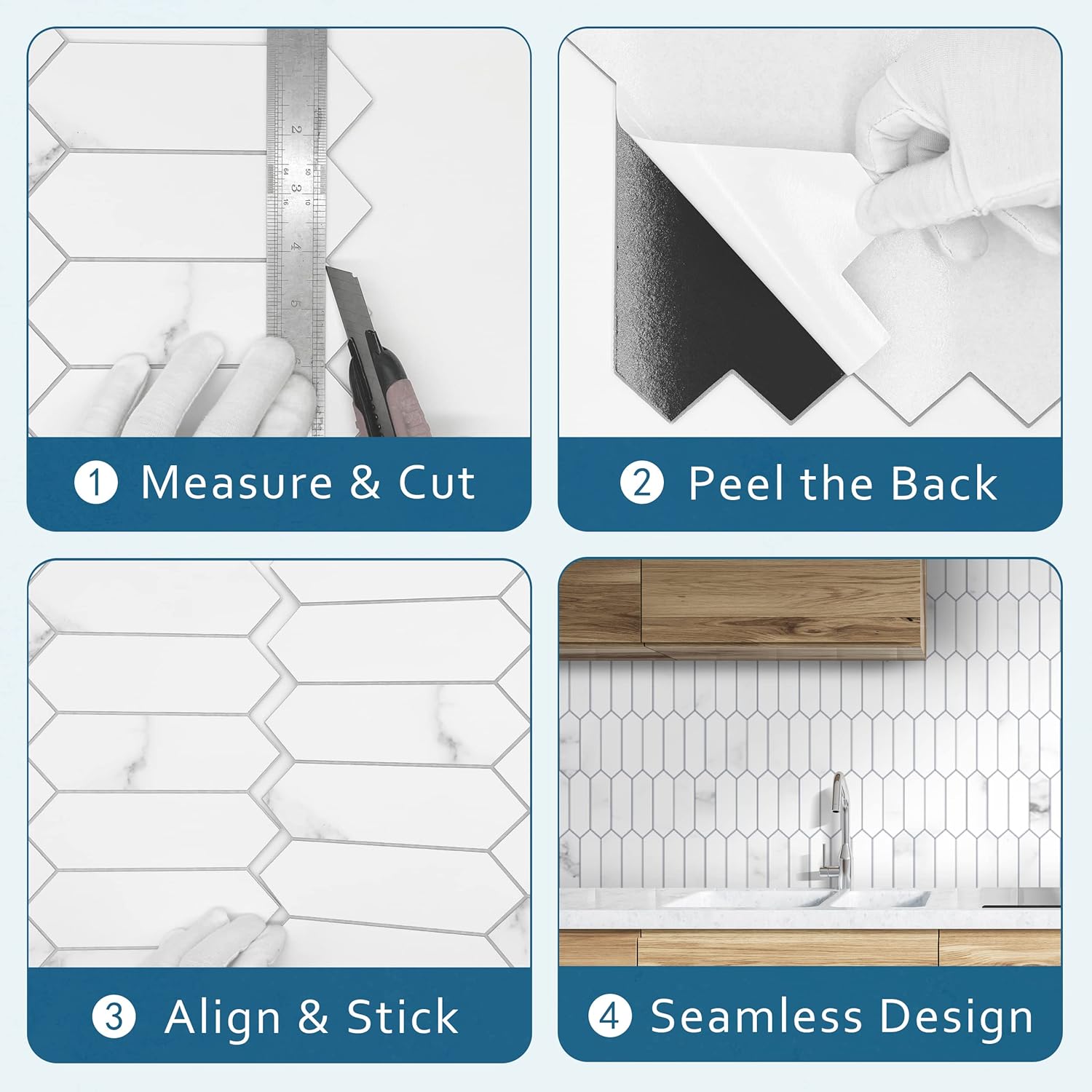 1 Measure & Cut

2 Peel the Back

3 Align & Stick

4 Seamless Design