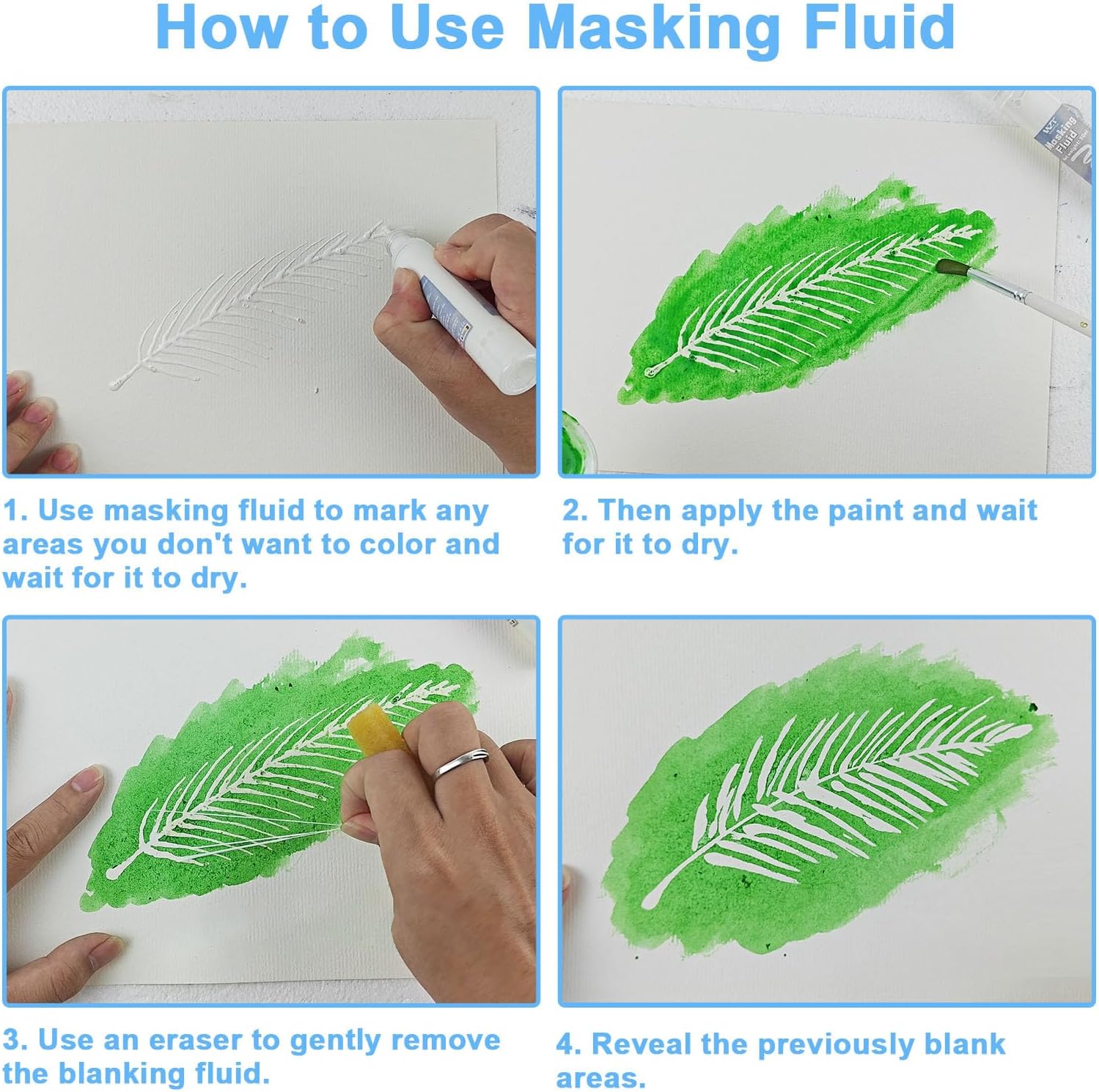 How to Use Masking Fluid

Masking Fluid

1. Use masking fluid to mark any areas you don't want to color and wait for it to dry.

2. Then apply the paint and wait for it to dry.

3. Use an eraser to gently remove the blanking fluid.

4. Reveal the previously blank areas.