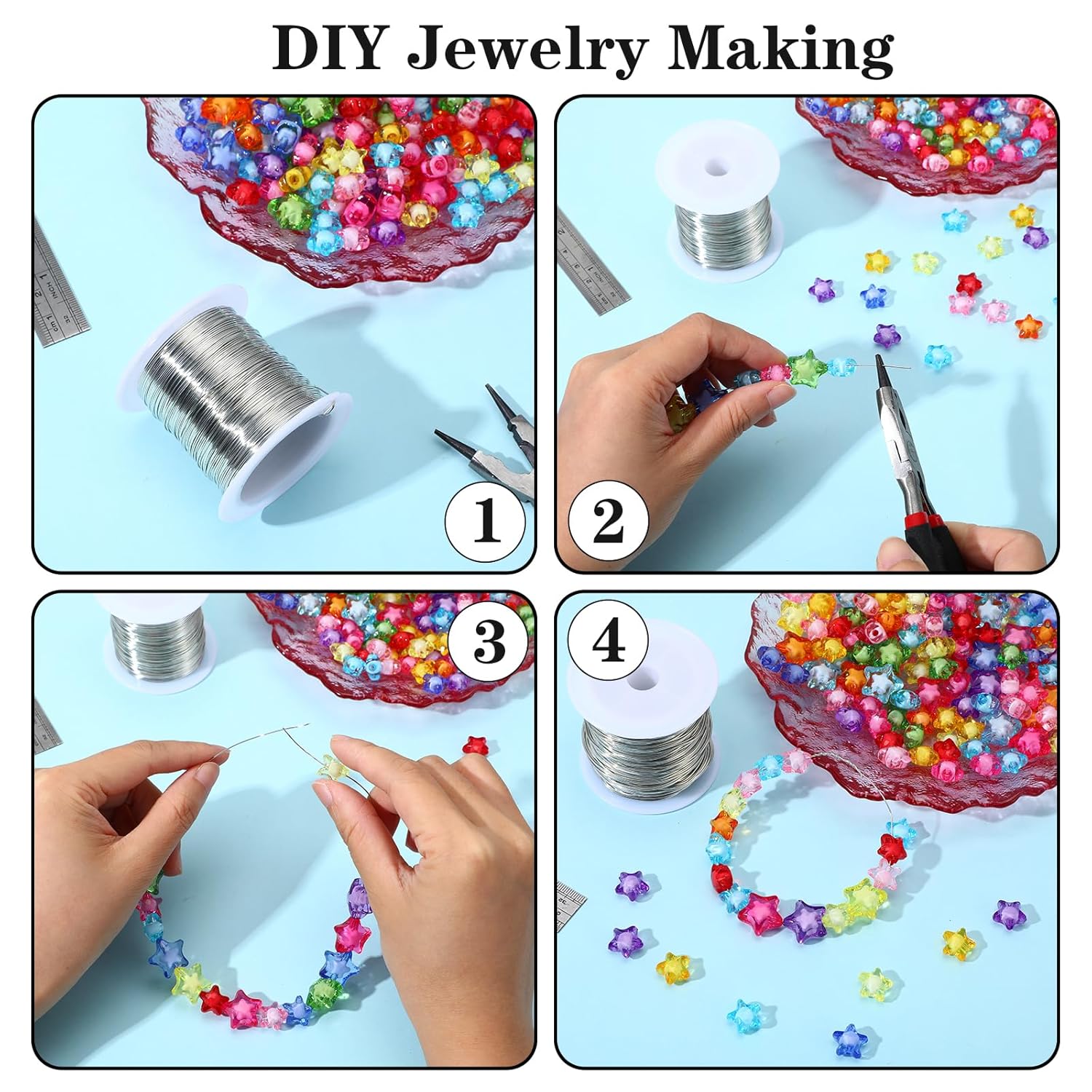 DIY Jewelry Making

1

2

3

4