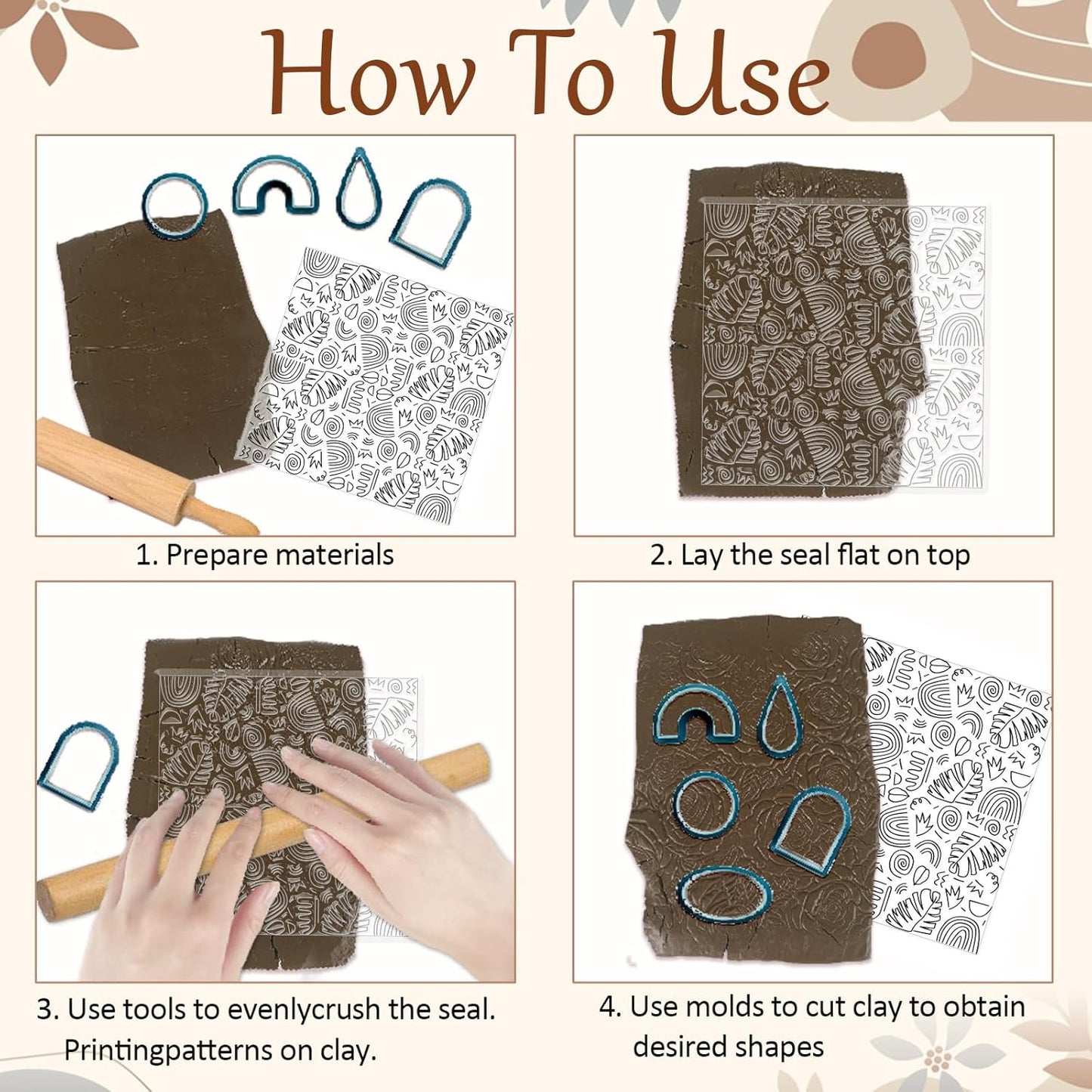 How To Use

1. Prepare materials

2. Lay the seal flat on top

3. Use tools to evenlycrush the seal. Printingpatterns on clay.

4. Use molds to cut clay to obtain desired shapes