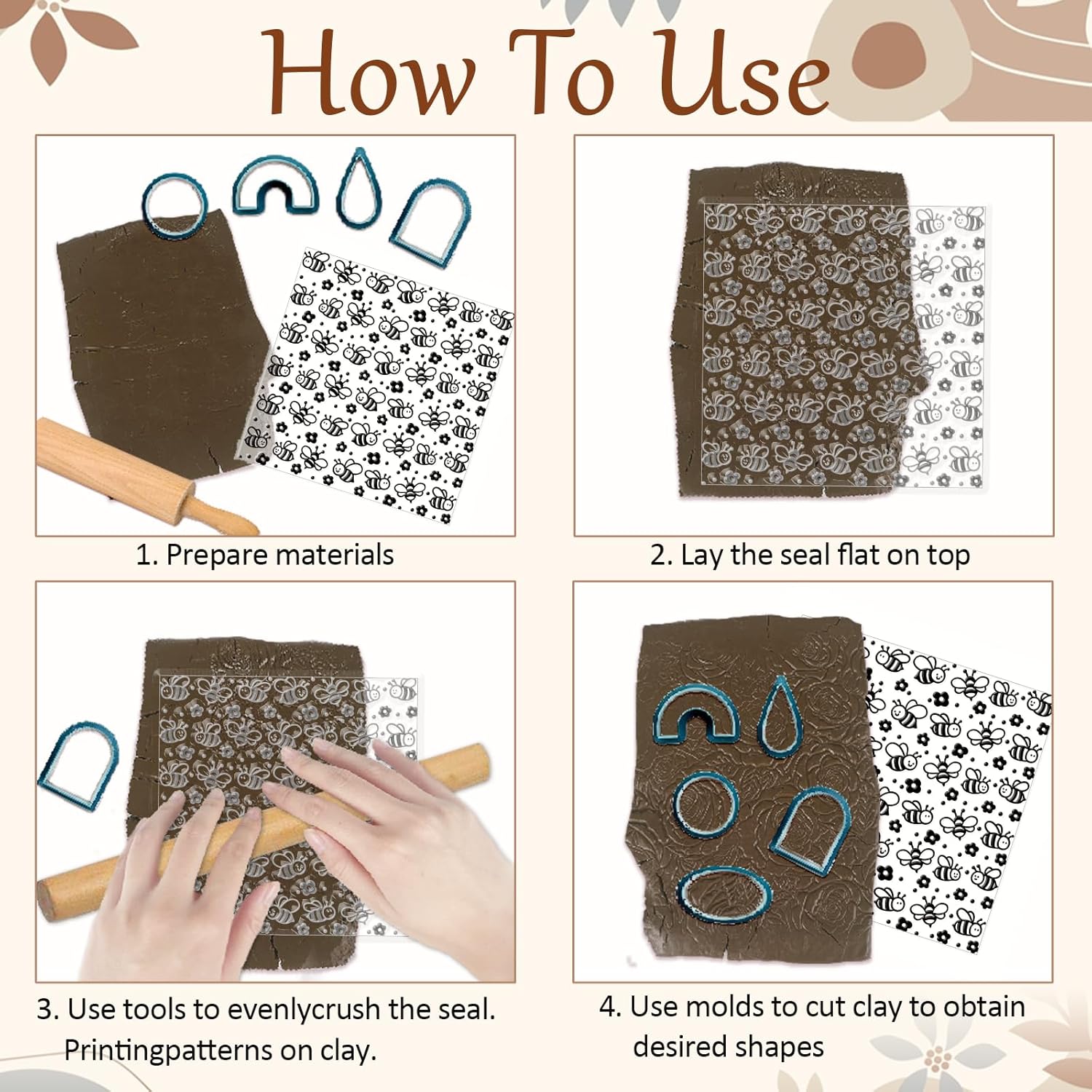 How To Use

1. Prepare materials

2. Lay the seal flat on top

3. Use tools to evenlycrush the seal. Printingpatterns on clay.

4. Use molds to cut clay to obtain desired shapes