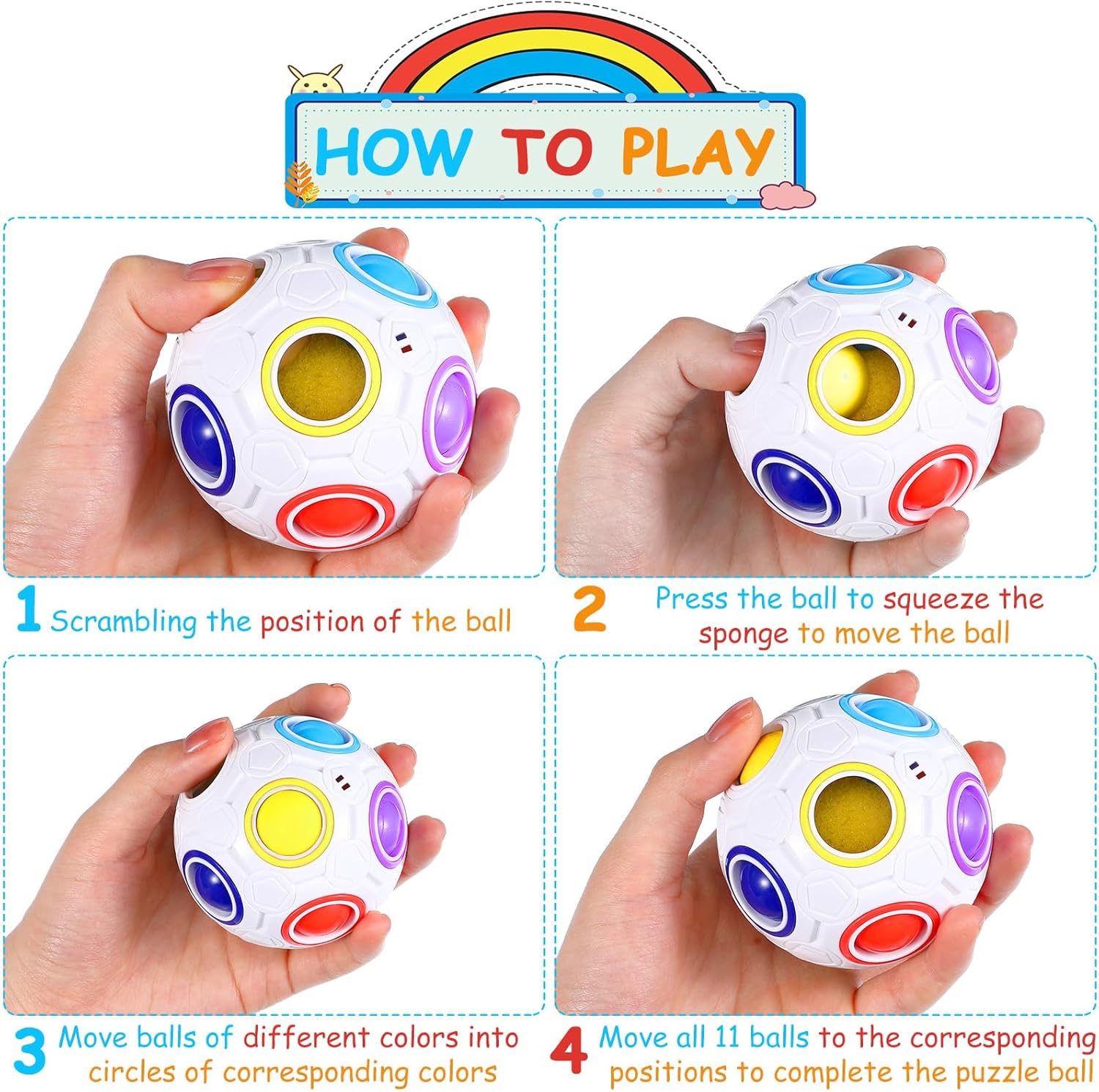 HOW TO PLAY

1 Scrambling the position of the ball

2 Press the ball to squeeze the sponge to move the ball

3 Move balls of different colors into circles of corresponding colors

4 Move all 11 balls to the corresponding positions to complete the puzzle ball