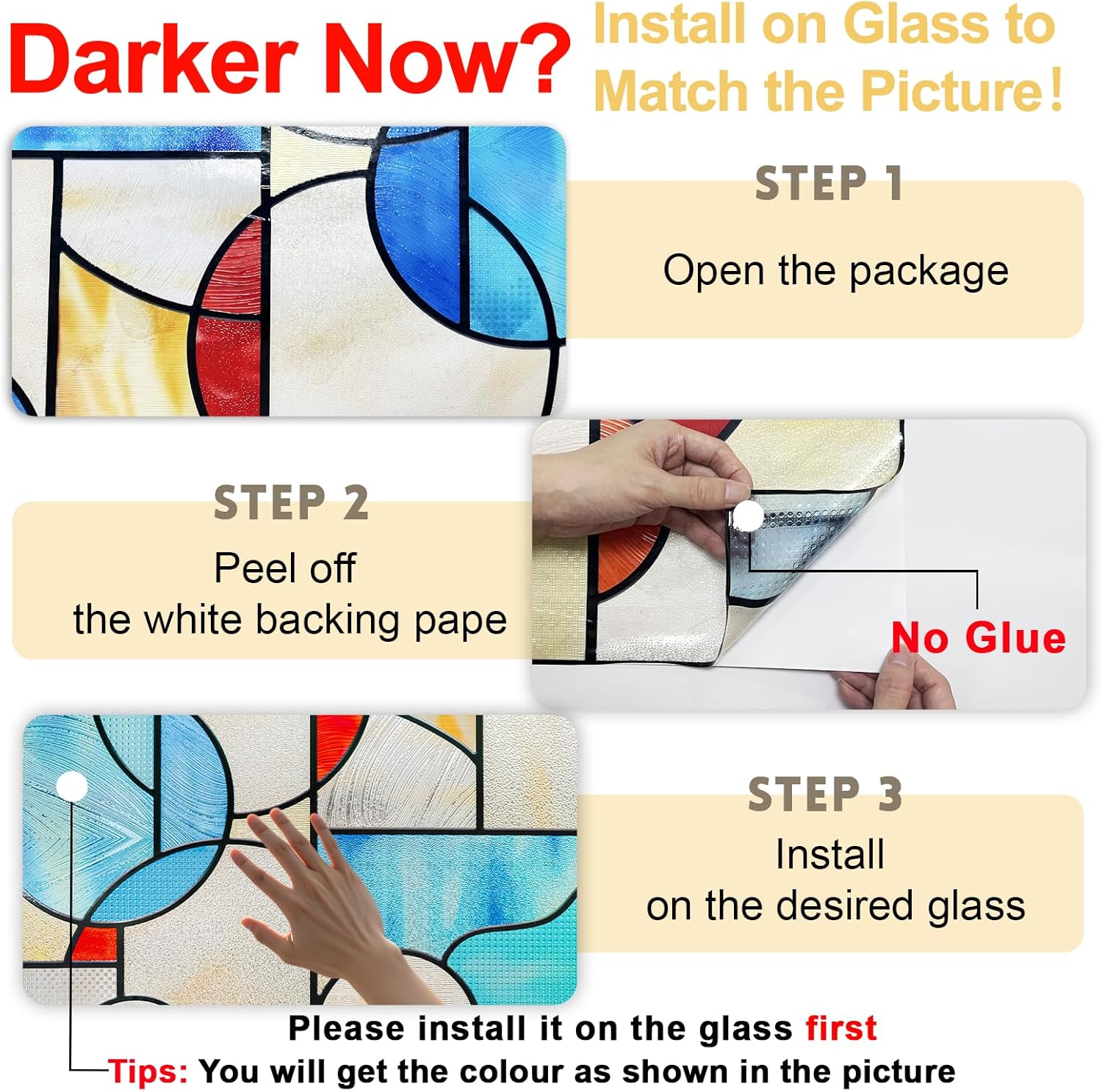 Darker Now?

Install on Glass to Match the Picture!

STEP 1

Open the package

STEP 2

Peel off the white backing pape

No Glue

STEP 3

Install on the desired glass

Please install it on the glass first

Tips: You will get the colour as shown in the picture