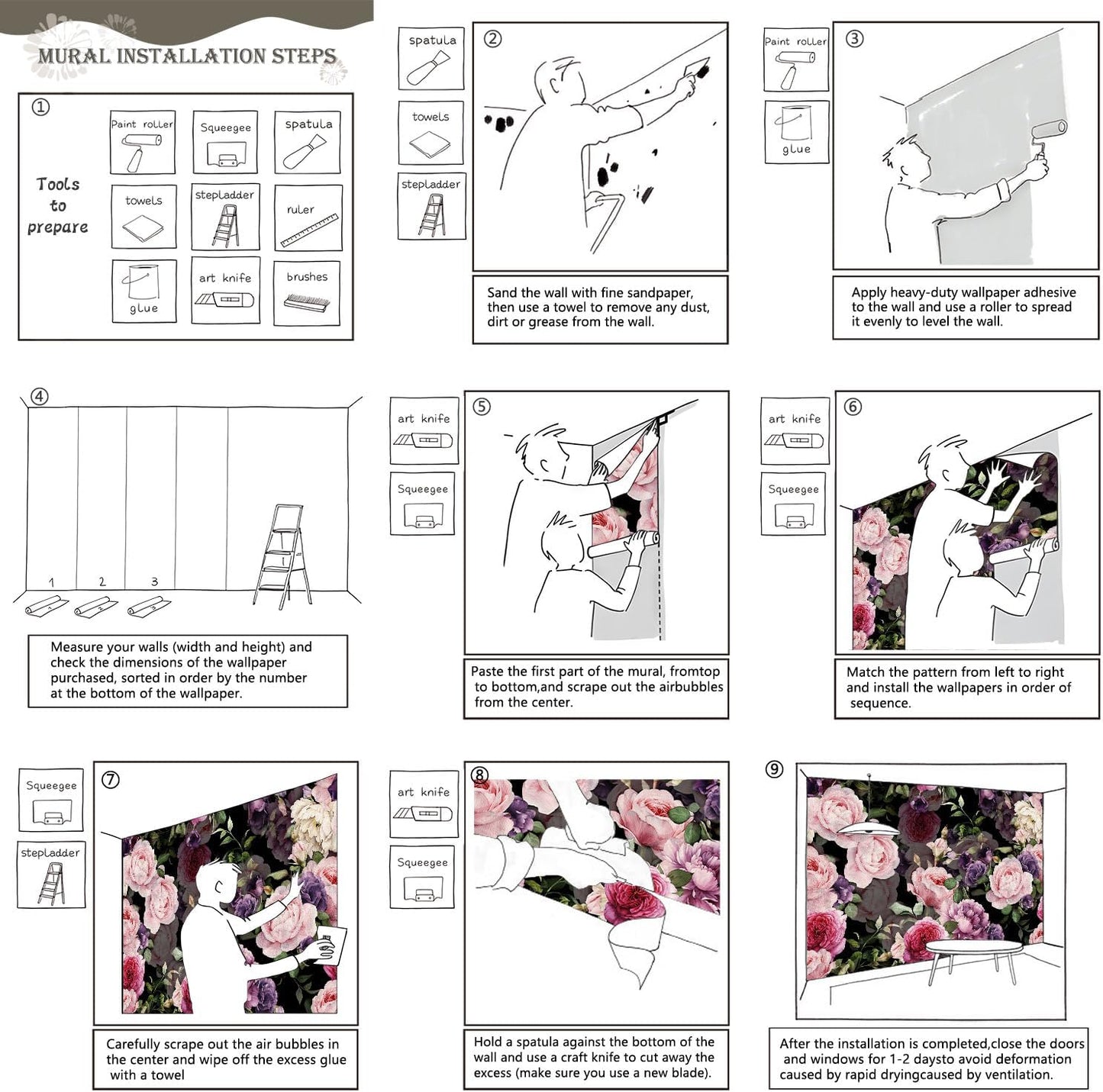 MURAL INSTALLATION STEPS

①

Tools to prepare

Paint roller

Squeegee

spatula

towels

stepladder

ruler

glue

art knife

brushes

spatula

towels

stepladder

②

Sand the wall with fine sandpaper, then use a towel to remove any dust, dirt or grease from the wall.

Paint roller

glue

③

Apply heavy-duty wallpaper adhesive to the wall and use a roller to spread it evenly to level the wall.

④

1 2 3

Measure your walls (width and height) and check the dimensions of the wallpaper purchased, sorted in order by the number at the bottom of the wallpaper.

art knife

Squeegee

⑤

Paste the first part of the mural, fromtop to bottom,and scrape out the airbubbles from the center.

art knife

Squeegee

⑥

Match the pattern from left to right and install the wallpapers in order of sequence.

Squeegee

stepladder

⑦

Carefully scrape out the air bubbles in the center and wipe off the excess glue with a towel

art knife

Squeegee

⑧

Hold a spatula against the bottom of the wall and use a craft knife to cut away the excess (make sure you use a new blade).

⑨

After the installation is completed,close the doors and windows for 1-2 daysto avoid deformation caused by rapid dryingcaused by ventilation.