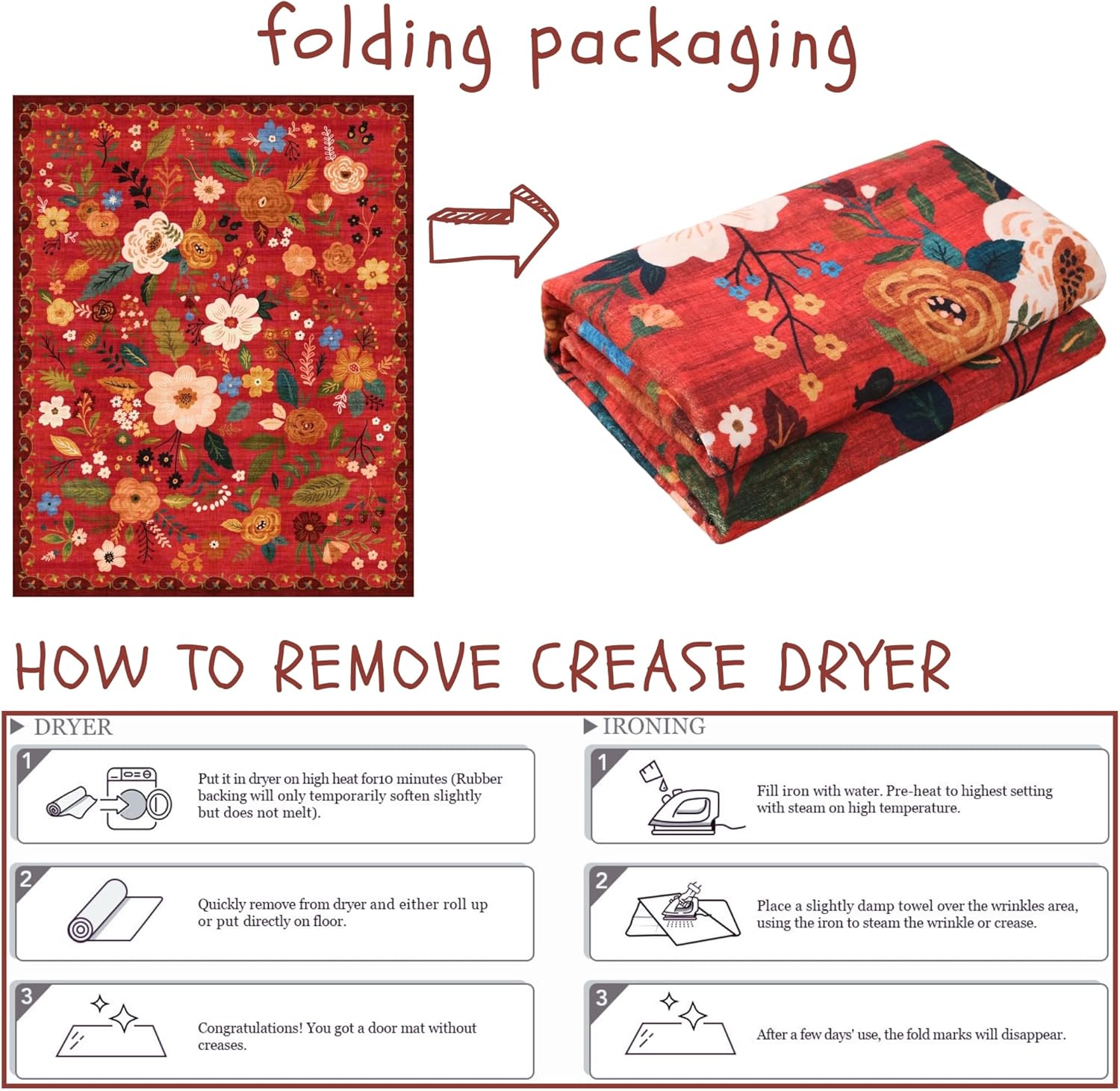 folding packaging

HOW TO REMOVE CREASE DRYER

▶ DRYER

1
Put it in dryer on high heat for10 minutes (Rubber backing will only temporarily soften slightly but does not melt).

2
Quickly remove from dryer and either roll up or put directly on floor.

3
Congratulations! You got a door mat without creases.

▶ IRONING

1
Fill iron with water. Pre-heat to highest setting with steam on high temperature.

2
Place a slightly damp towel over the wrinkles area, using the iron to steam the wrinkle or crease.

3
After a few days' use, the fold marks will disappear.