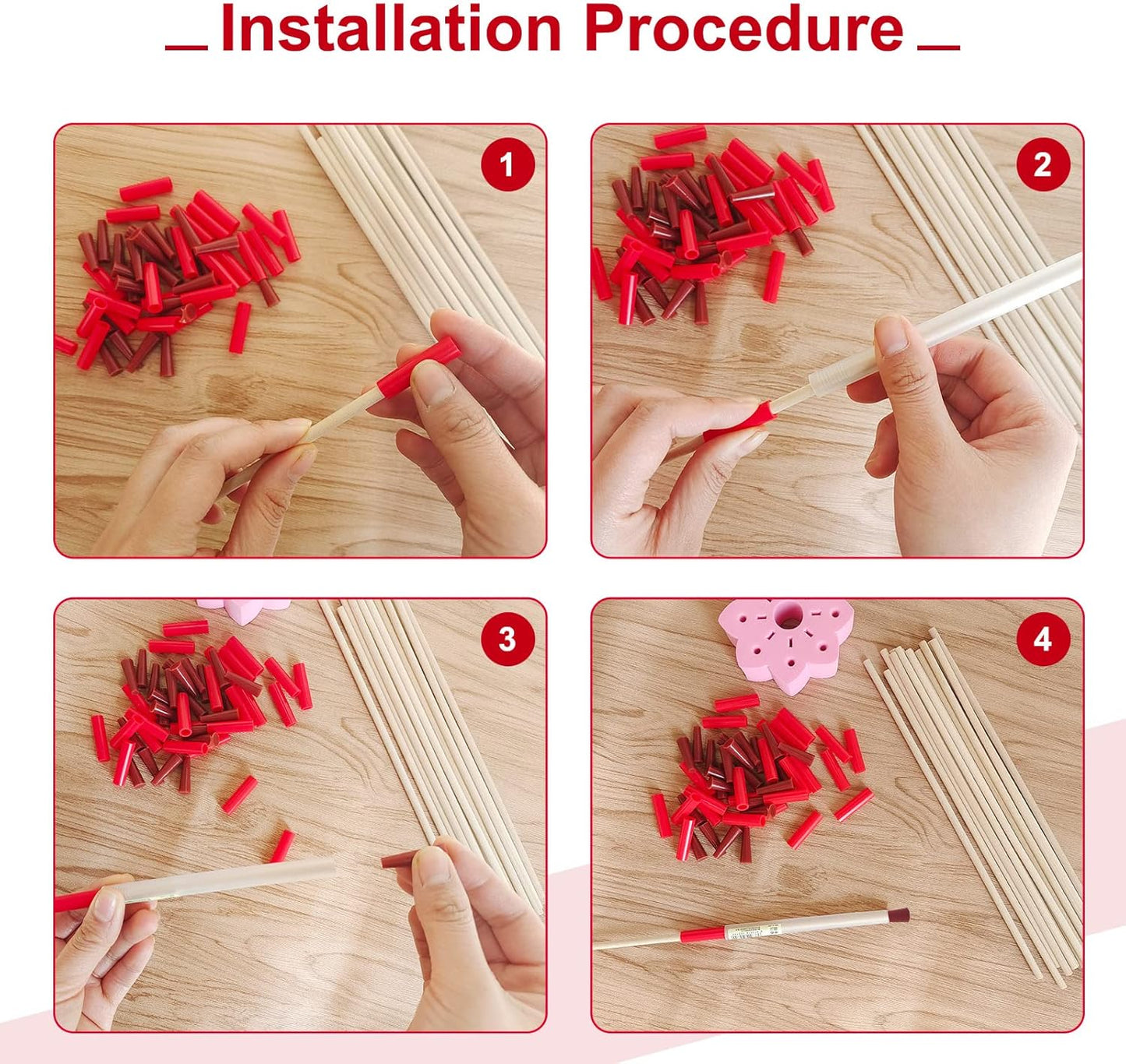 Installation Procedure

1

2

3

4