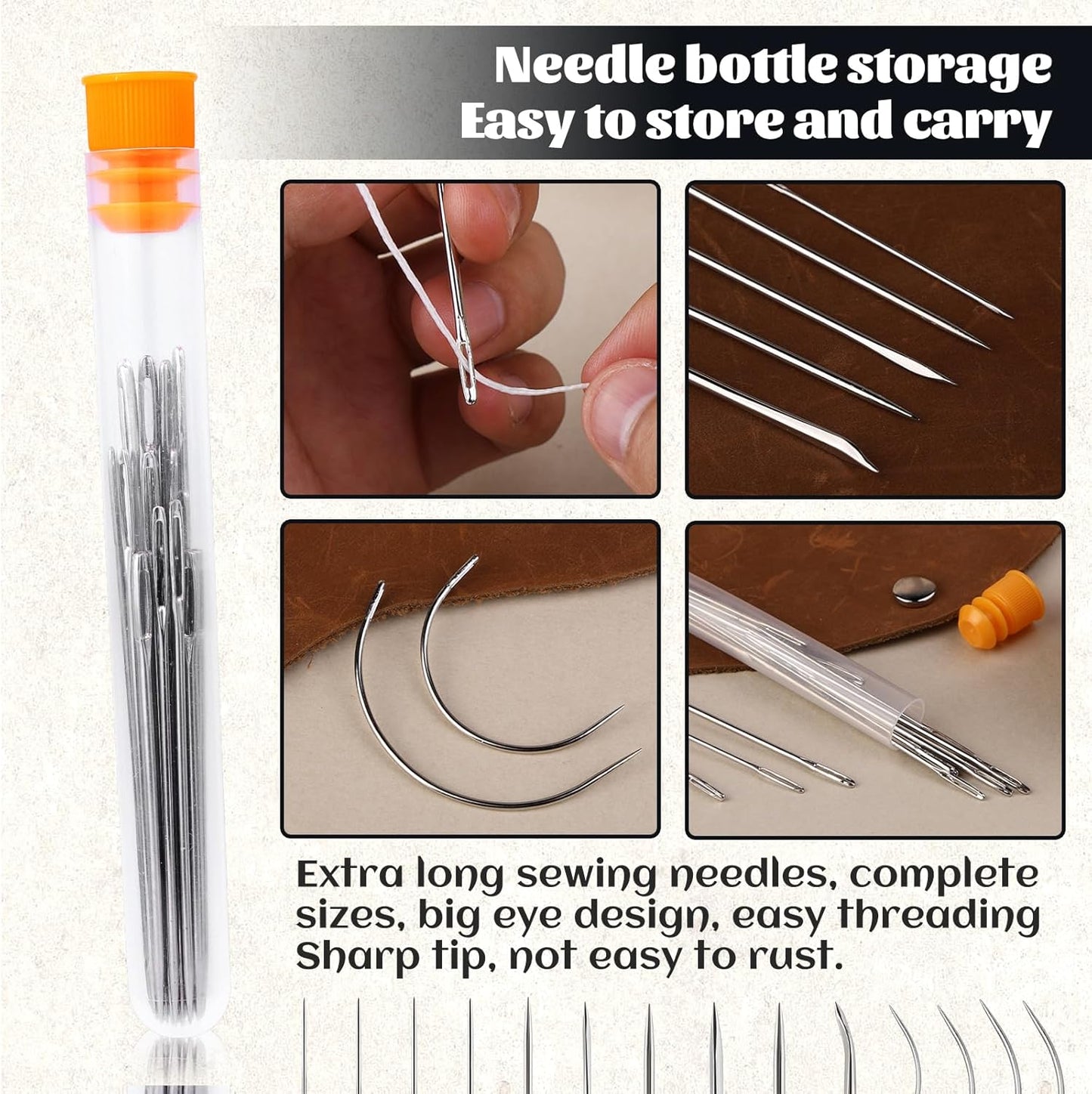 Needle bottle storage
Easy to store and carry

Extra long sewing needles, complete sizes, big eye design, easy threading
Sharp tip, not easy to rust.