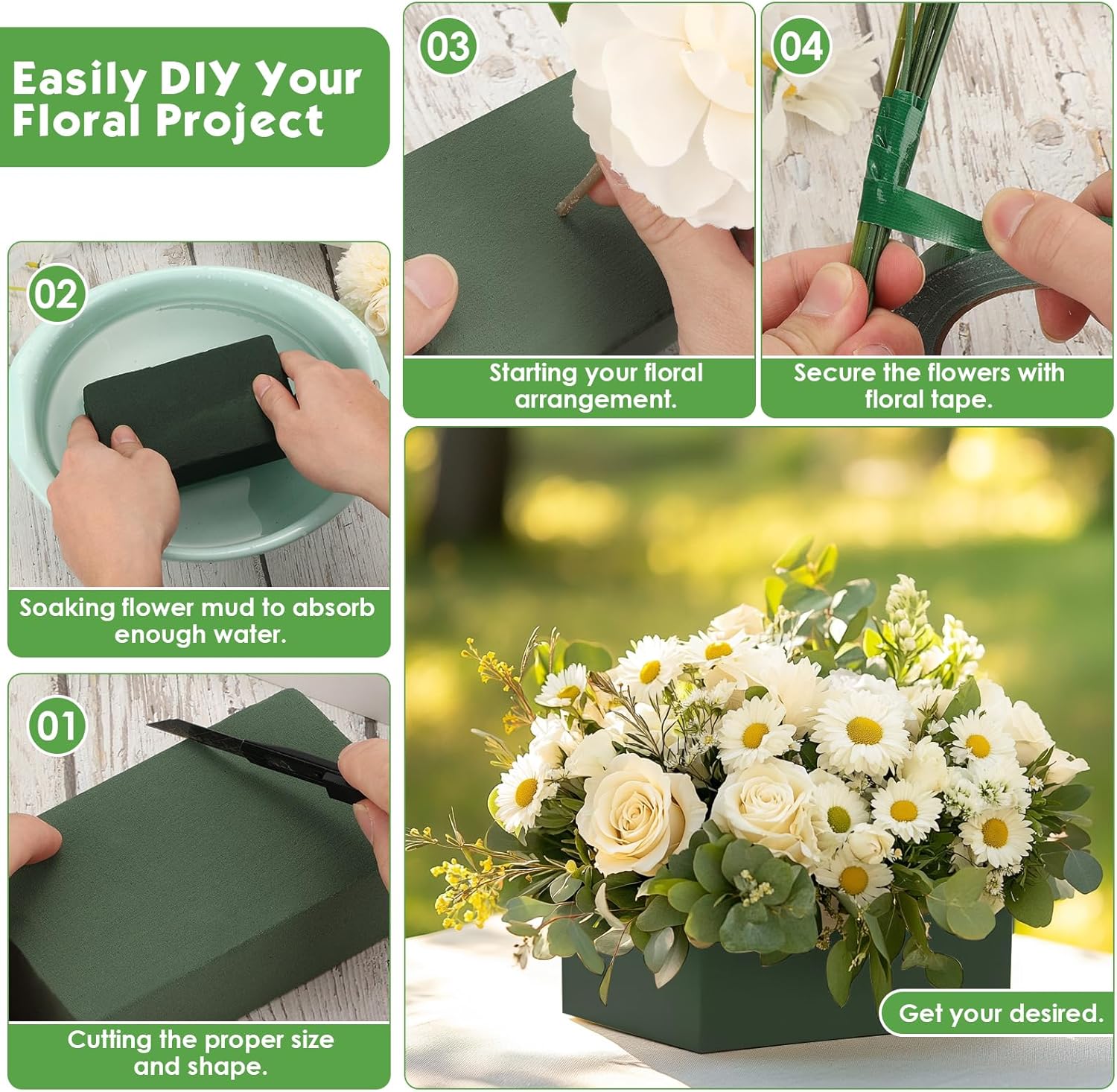 Easily DIY Your Floral Project

03

Starting your floral arrangement.

04

Secure the flowers with floral tape.

02

Soaking flower mud to absorb enough water.

01

Cutting the proper size and shape.

Get your desired.