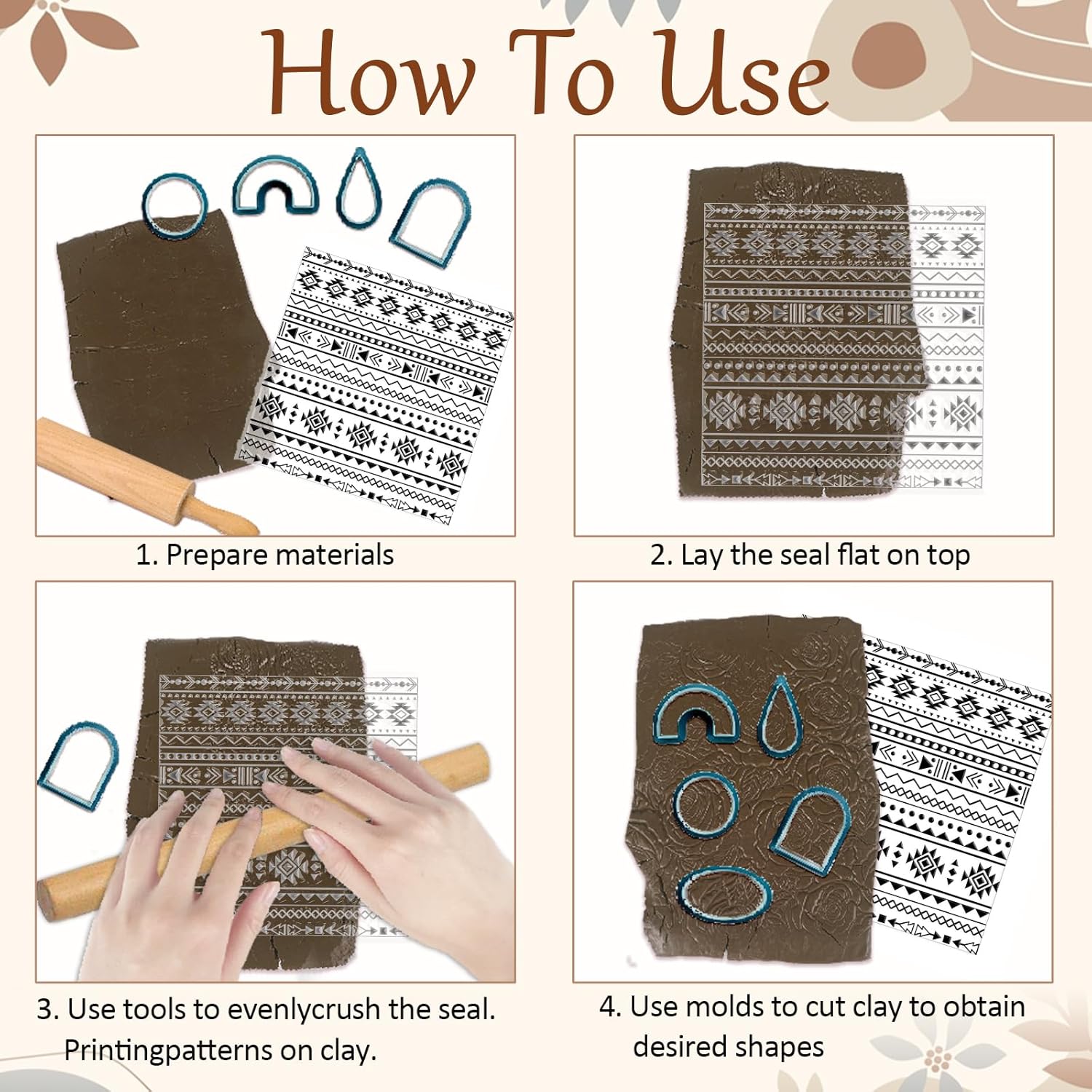 How To Use

1. Prepare materials

2. Lay the seal flat on top

3. Use tools to evenlycrush the seal. Printingpatterns on clay.

4. Use molds to cut clay to obtain desired shapes