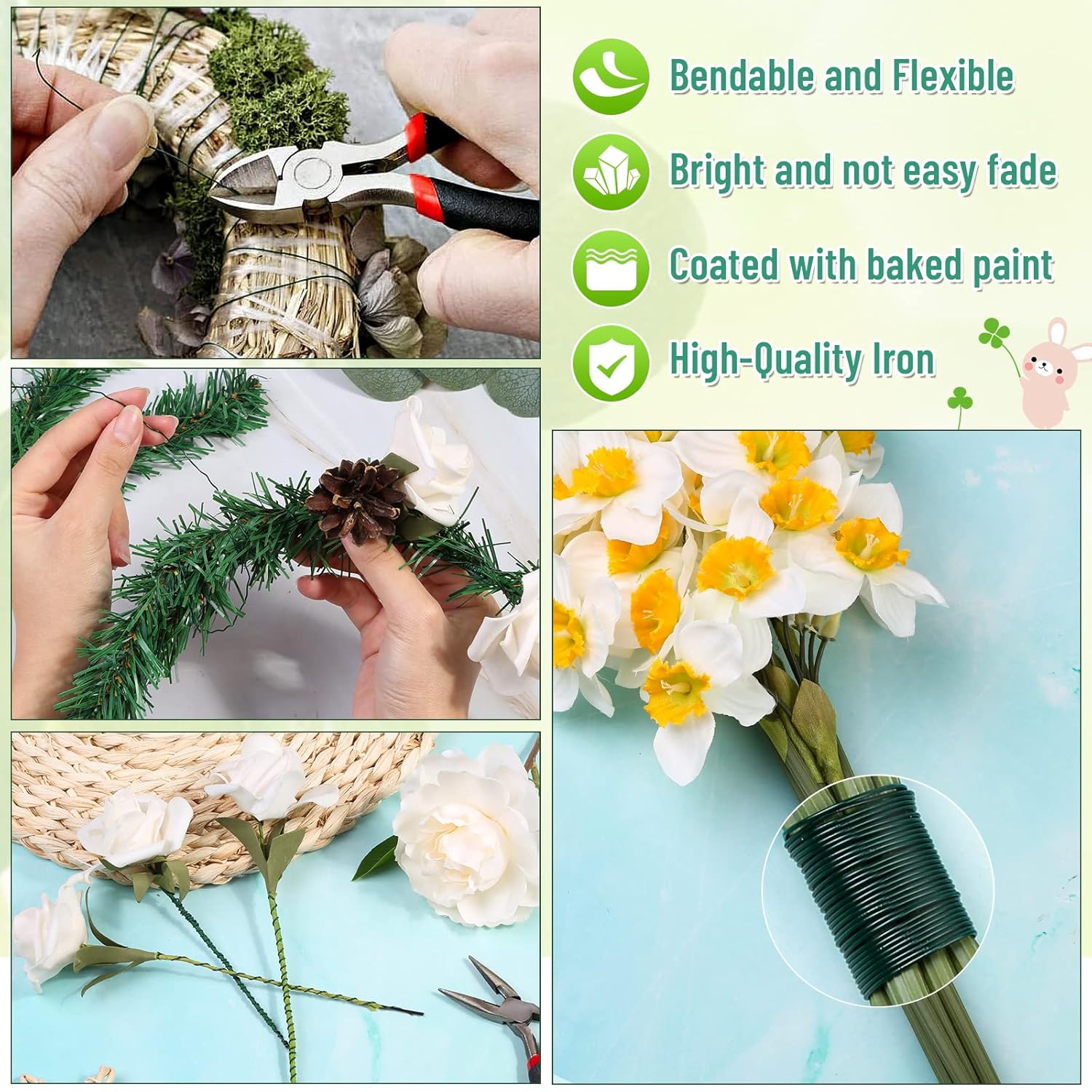 Bendable and Flexible

Bright and not easy fade

Coated with baked paint

High-Quality Iron