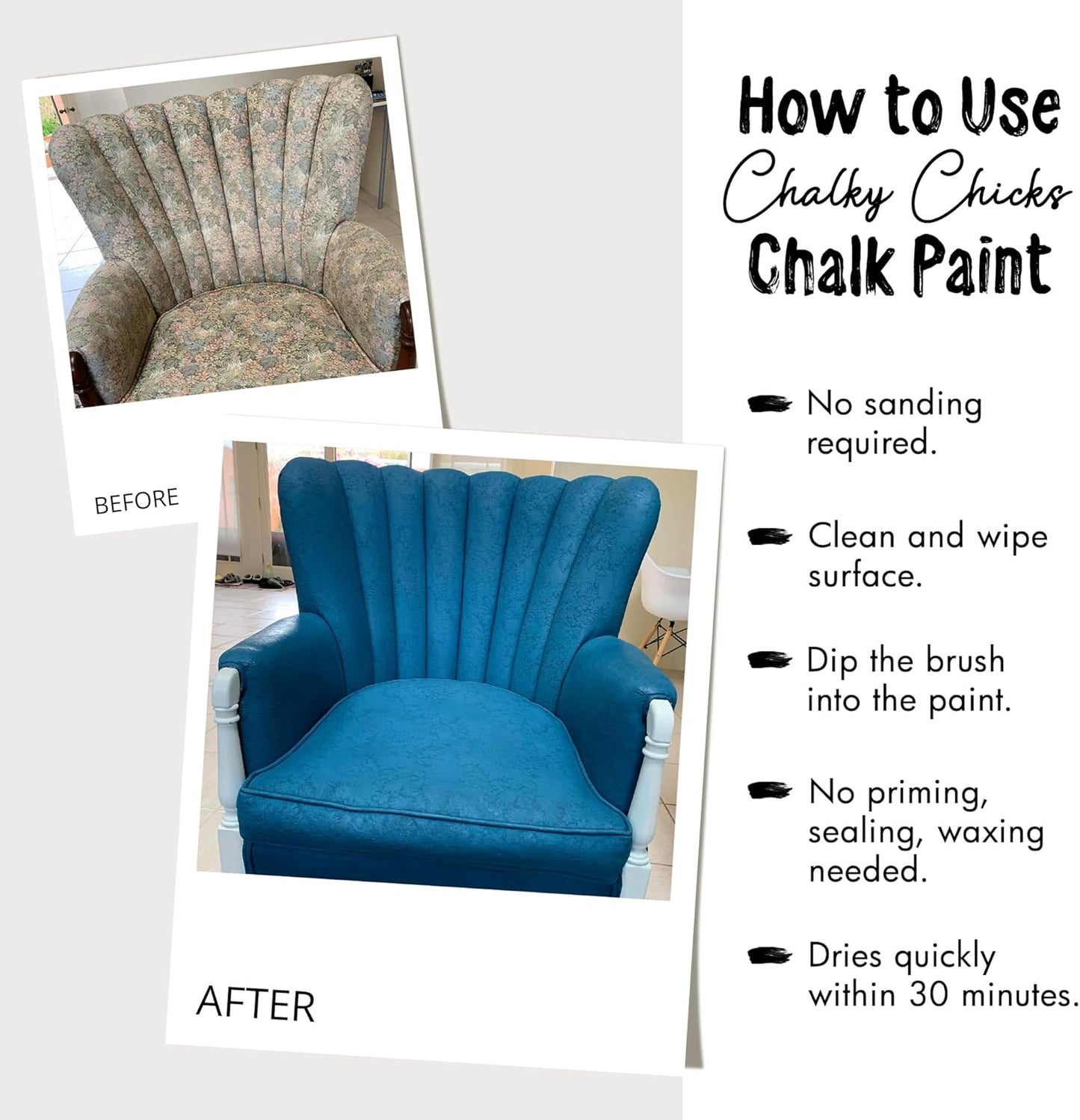 BEFORE

AFTER

How to Use
Chalky Chicks
Chalk Paint

No sanding required.

Clean and wipe surface.

Dip the brush into the paint.

No priming, sealing, waxing needed.

Dries quickly within 30 minutes.