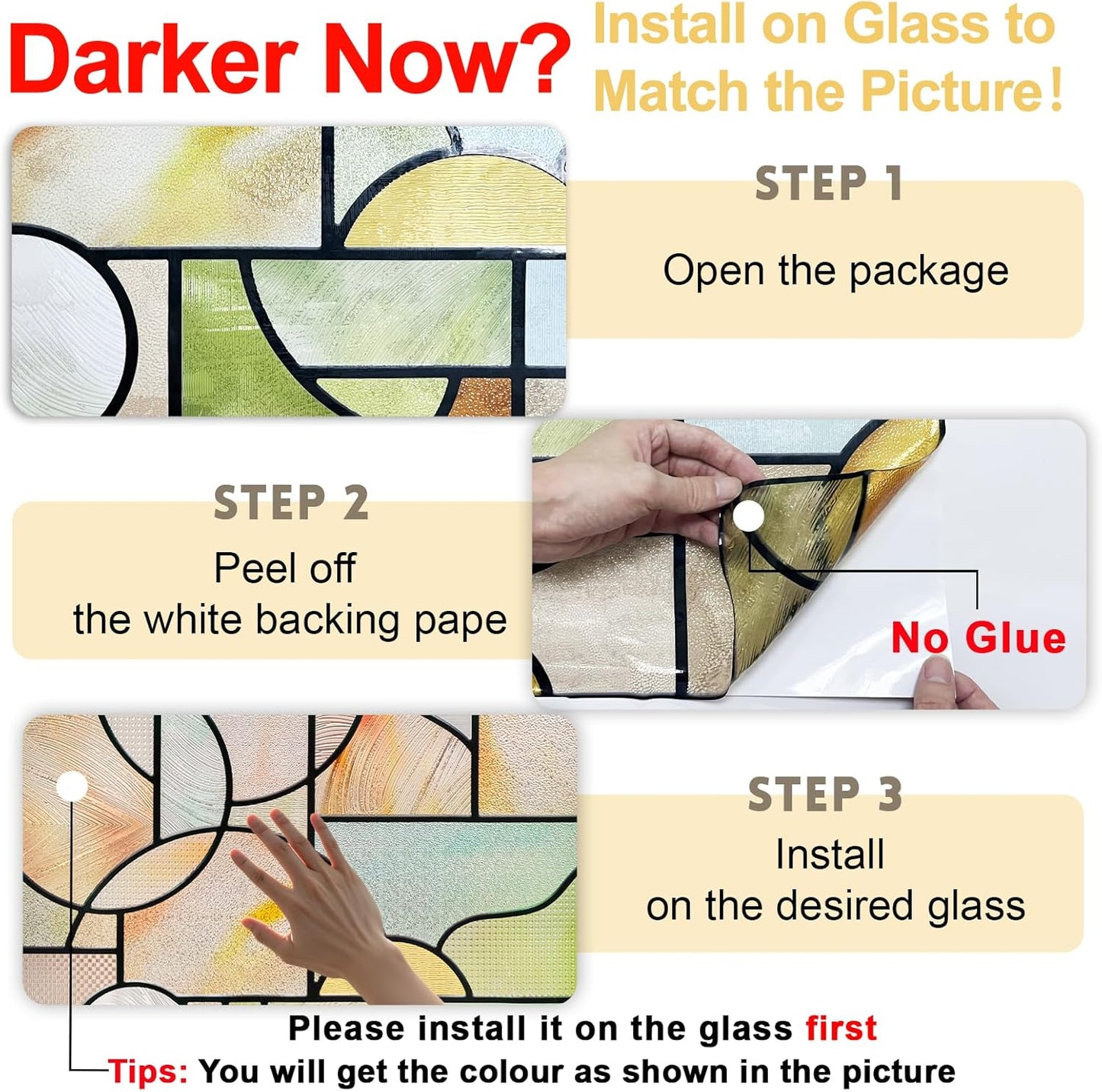 Darker Now?

Install on Glass to Match the Picture!

STEP 1

Open the package

STEP 2

Peel off the white backing pape

No Glue

STEP 3

Install on the desired glass

Please install it on the glass first

Tips: You will get the colour as shown in the picture