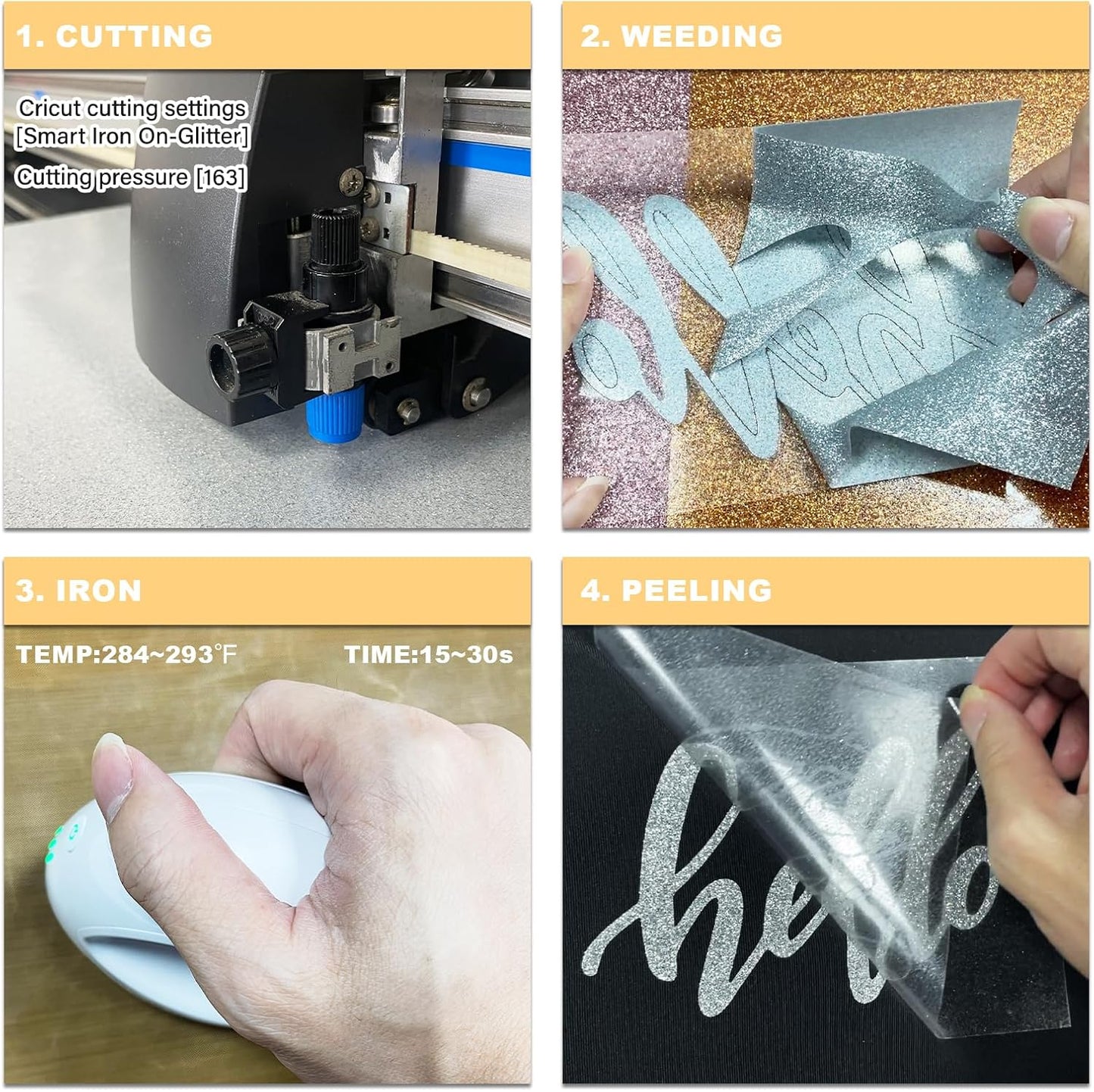 1. CUTTING

Cricut cutting settings [Smart Iron On-Glitter]

Cutting pressure [163]

2. WEEDING

3. IRON

TEMP:284~293℉

TIME:15~30s

4. PEELING

hello