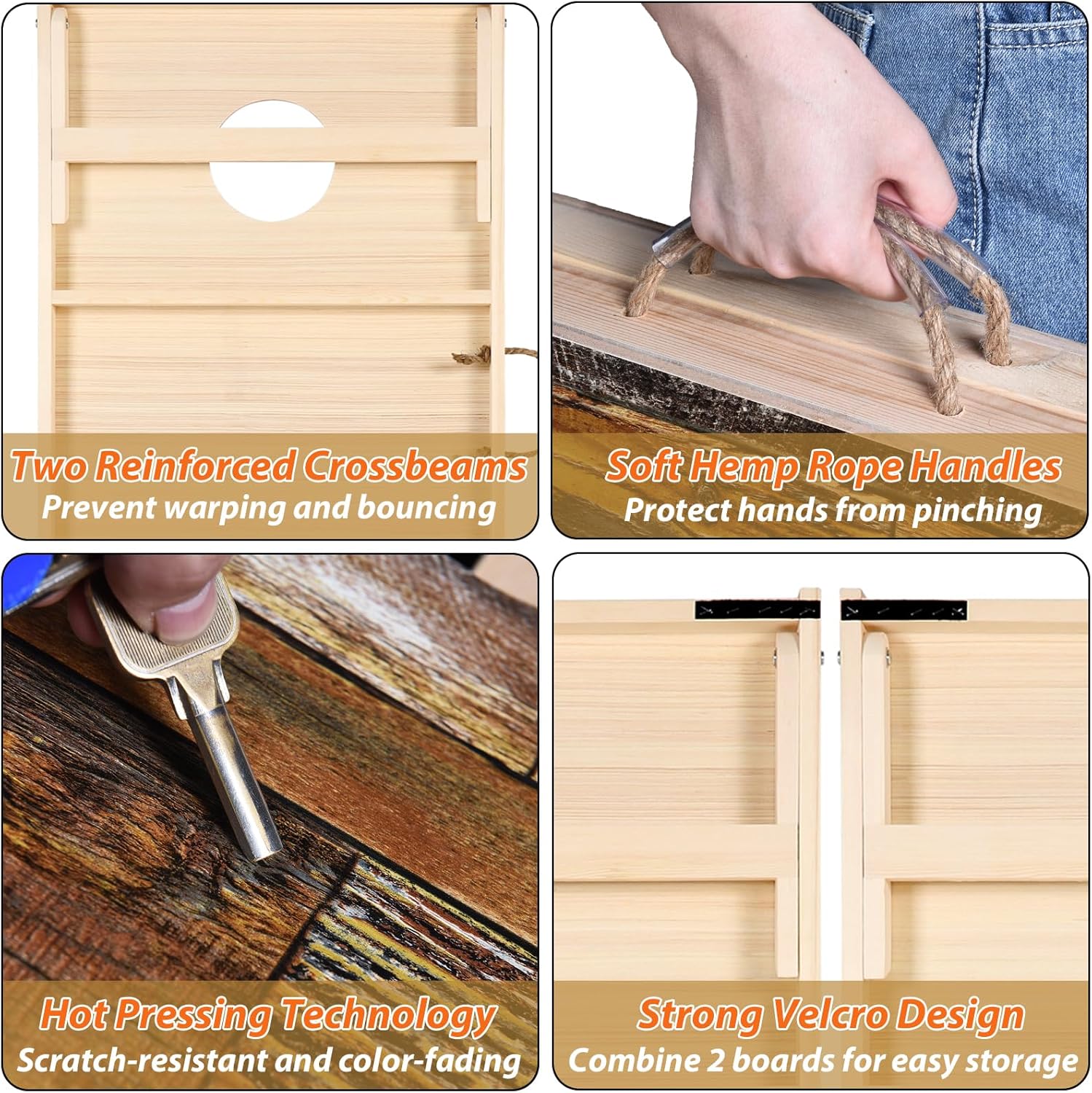 Two Reinforced Crossbeams
Prevent warping and bouncing

Soft Hemp Rope Handles
Protect hands from pinching

Hot Pressing Technology
Scratch-resistant and color-fading

Strong Velcro Design
Combine 2 boards for easy storage