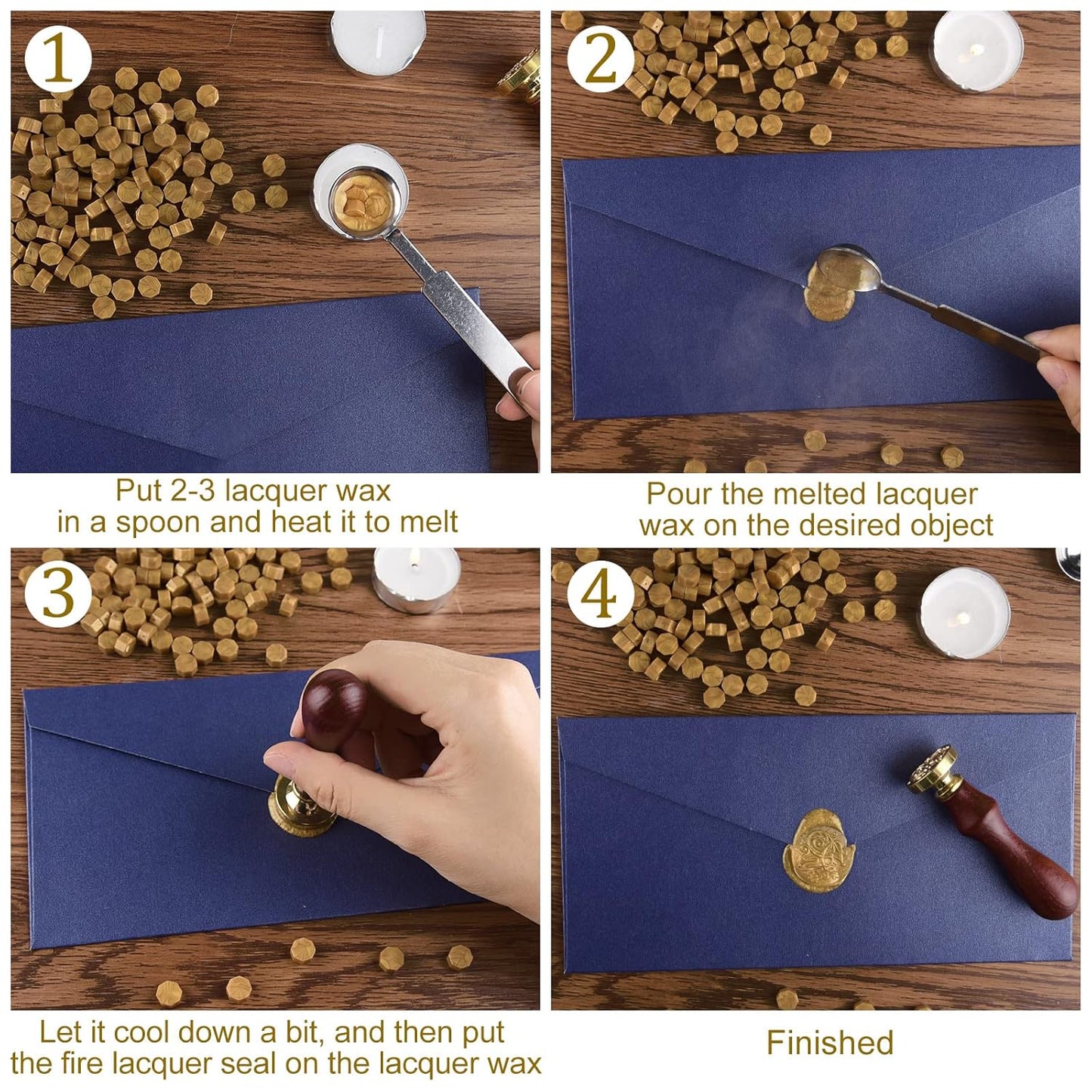 1

Put 2-3 lacquer wax in a spoon and heat it to melt

2

Pour the melted lacquer wax on the desired object

3

Let it cool down a bit, and then put the fire lacquer seal on the lacquer wax

4

Finished