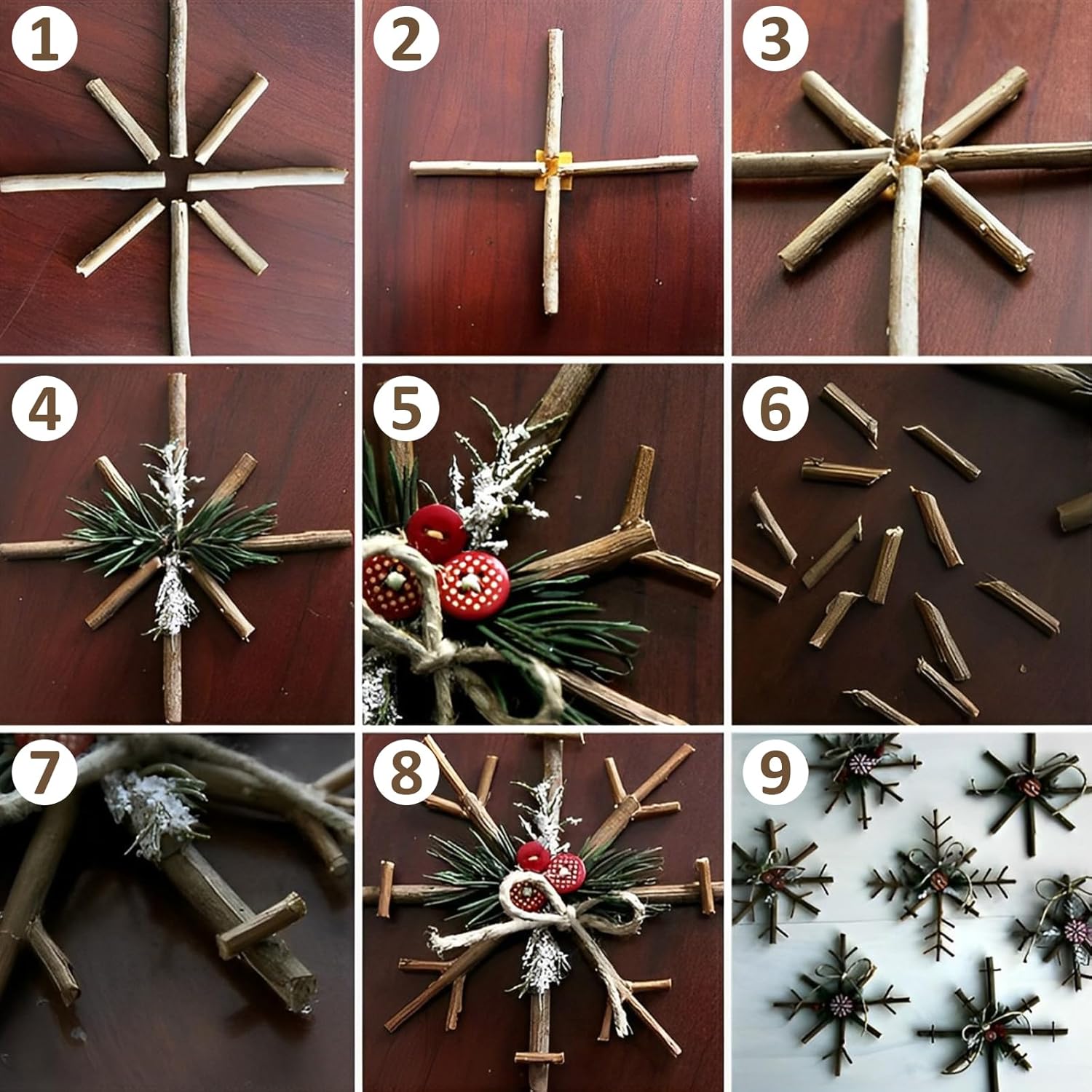 1
2
3
4
5
6
7
8
9