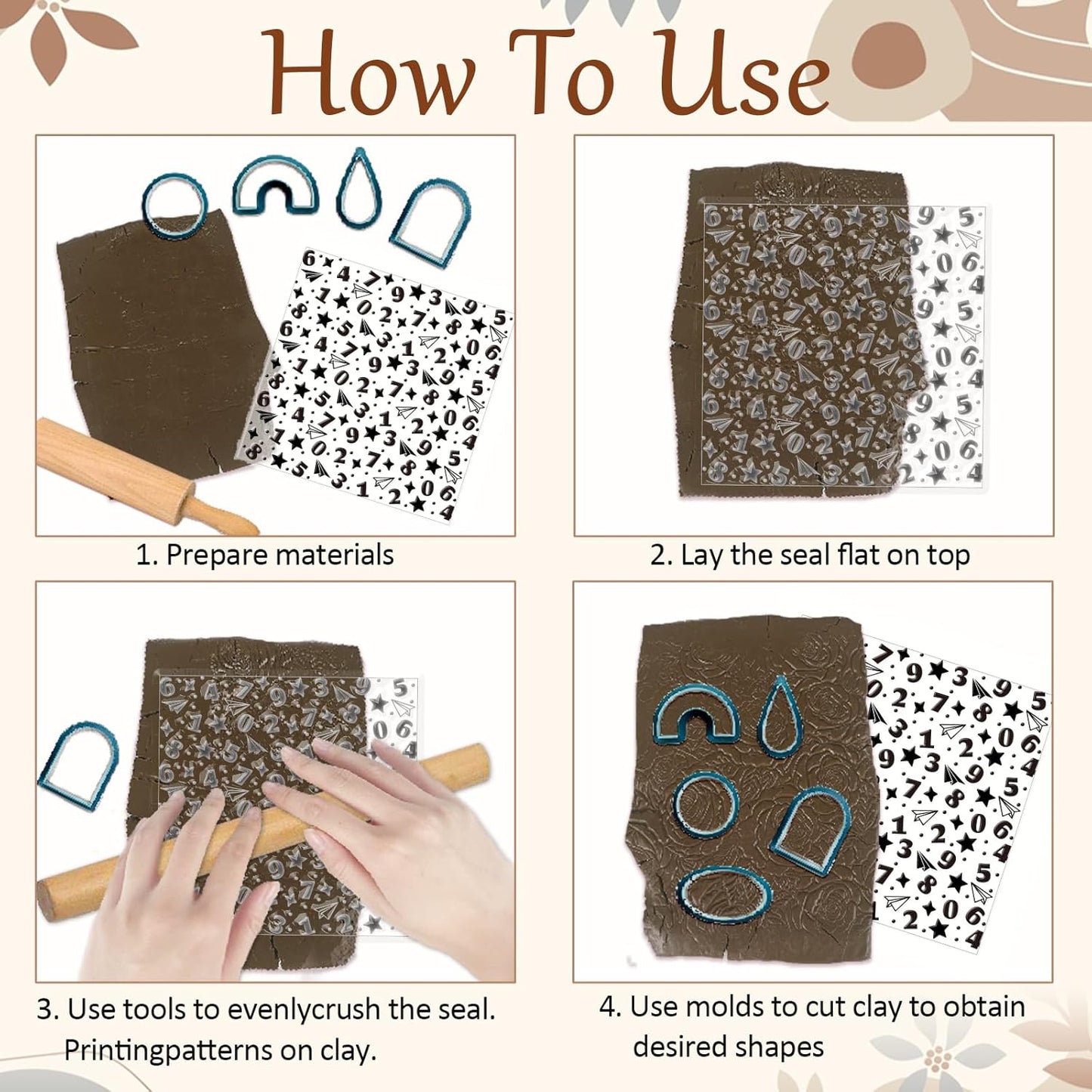 How To Use

1. Prepare materials

2. Lay the seal flat on top

3. Use tools to evenlycrush the seal. Printingpatterns on clay.

4. Use molds to cut clay to obtain desired shapes