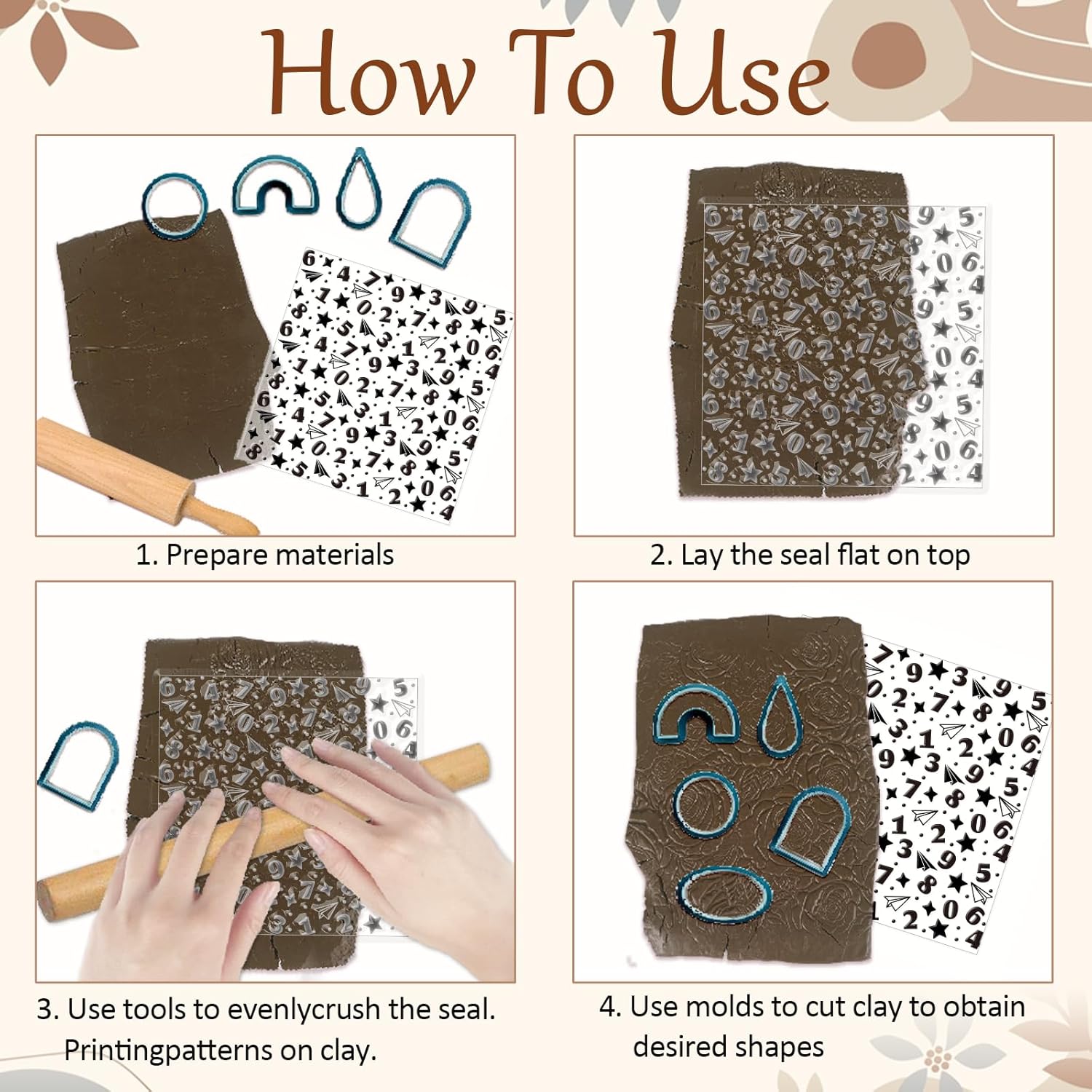 How To Use

1. Prepare materials

2. Lay the seal flat on top

3. Use tools to evenlycrush the seal. Printingpatterns on clay.

4. Use molds to cut clay to obtain desired shapes