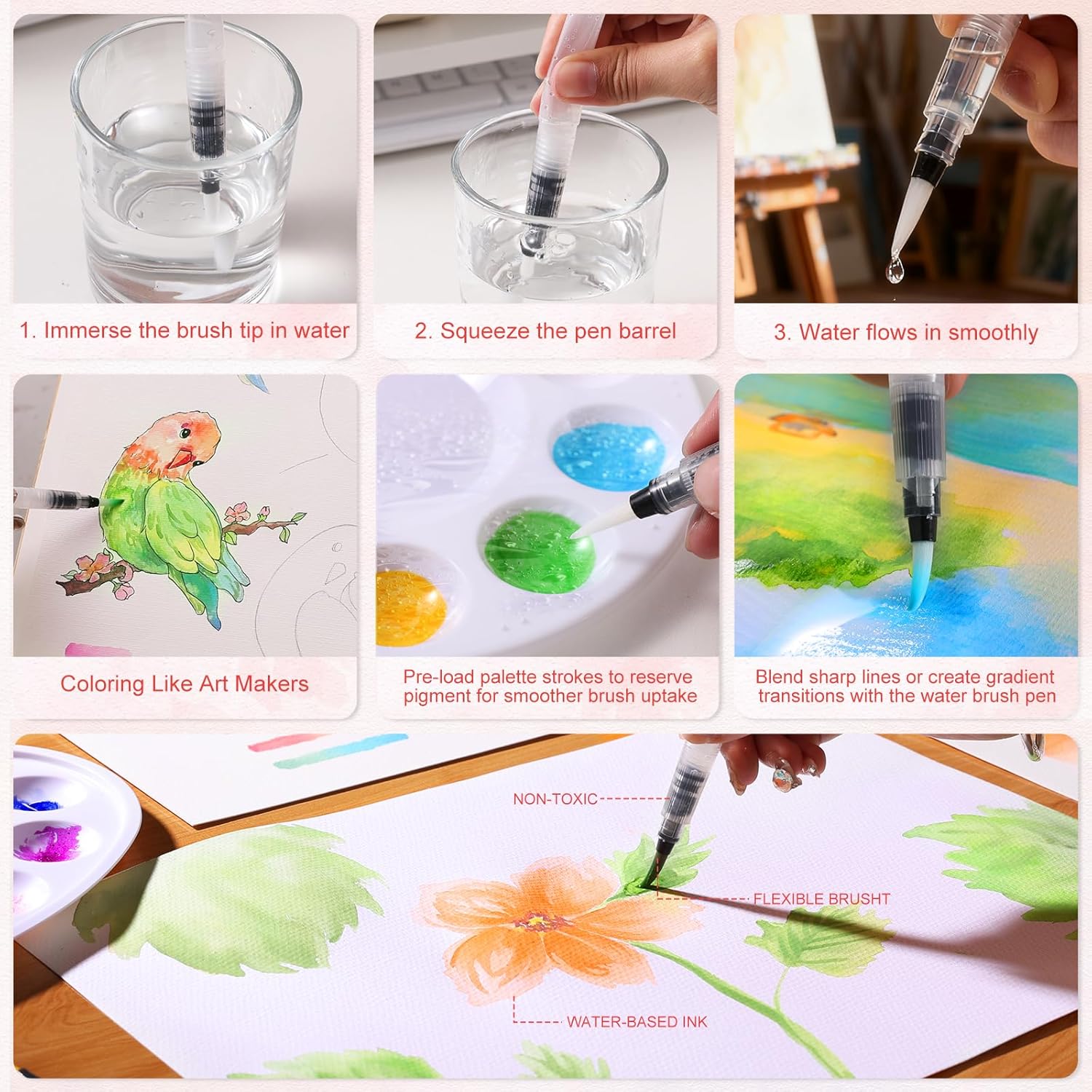 1. Immerse the brush tip in water

2. Squeeze the pen barrel

3. Water flows in smoothly

Coloring Like Art Makers

Pre-load palette strokes to reserve pigment for smoother brush uptake

Blend sharp lines or create gradient transitions with the water brush pen

NON-TOXIC

FLEXIBLE BRUSHT

WATER-BASED INK