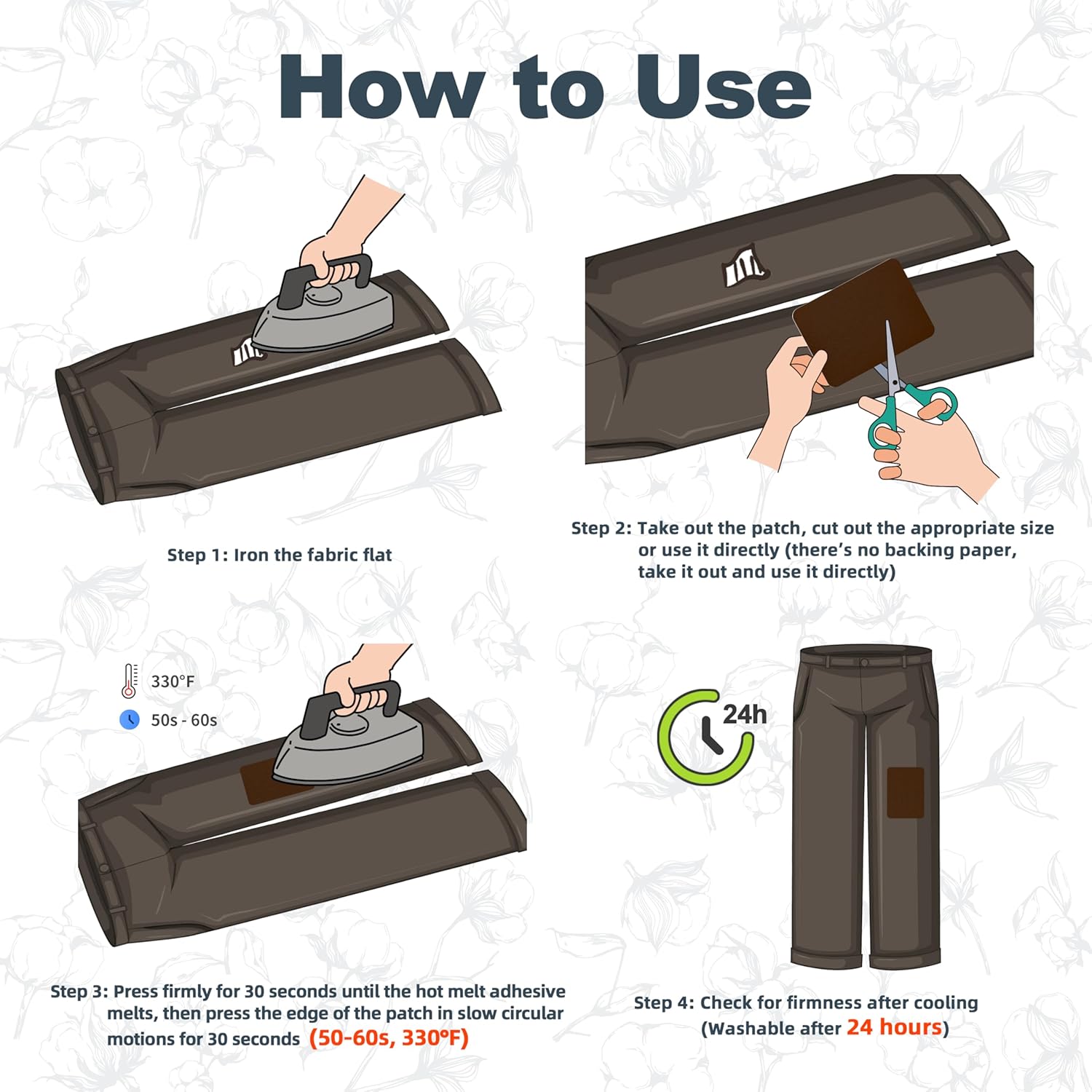 How to Use

Step 1: Iron the fabric flat

Step 2: Take out the patch, cut out the appropriate size or use it directly (there's no backing paper, take it out and use it directly)

330°F

50s - 60s

Step 3: Press firmly for 30 seconds until the hot melt adhesive melts, then press the edge of the patch in slow circular motions for 30 seconds (50-60s, 330°F)

24h

Step 4: Check for firmness after cooling (Washable after 24 hours)