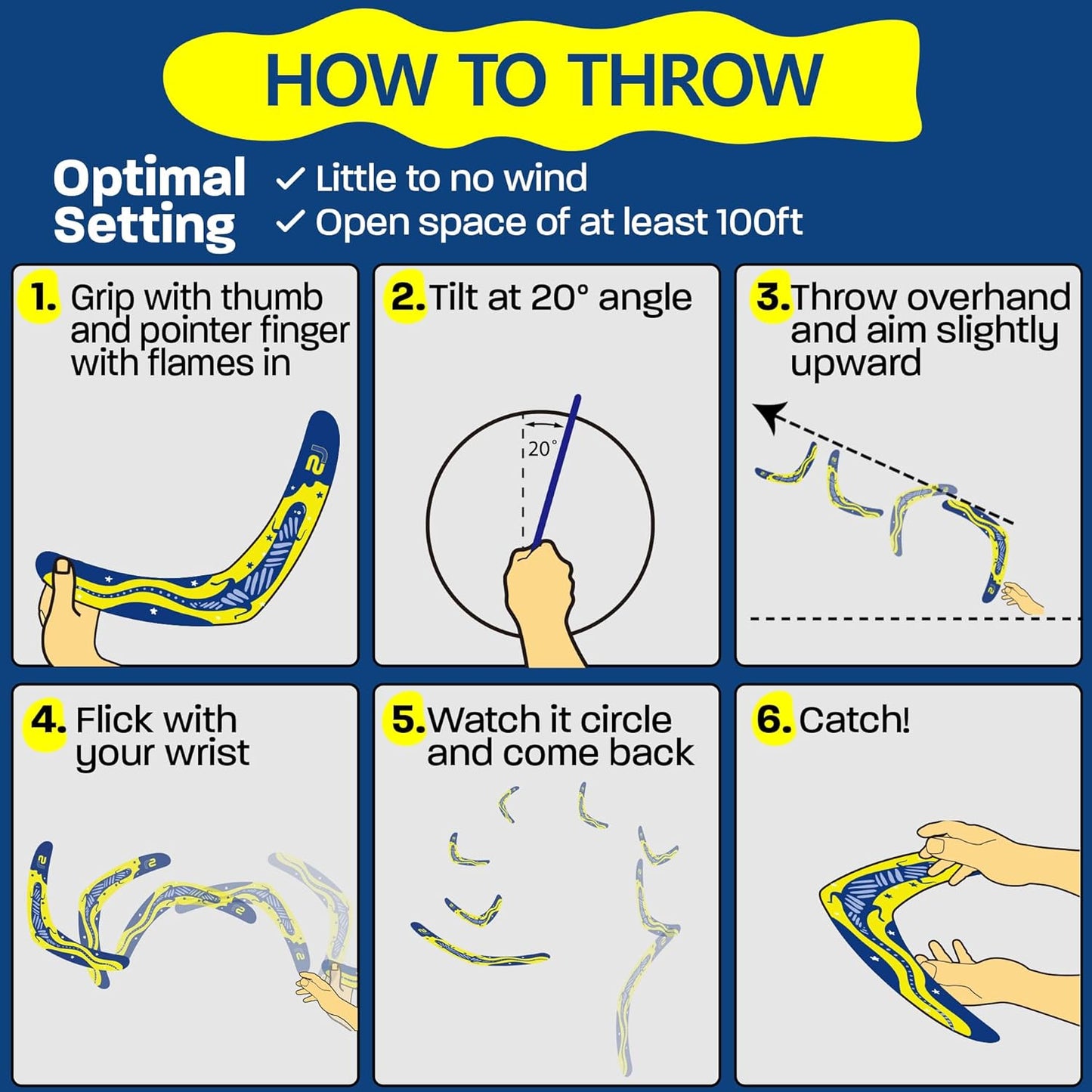 HOW TO THROW

Optimal Setting

✓ Little to no wind
✓ Open space of at least 100ft

1. Grip with thumb and pointer finger with flames in

2. Tilt at 20° angle

20°

3. Throw overhand and aim slightly upward

4. Flick with your wrist

5. Watch it circle and come back

6. Catch!