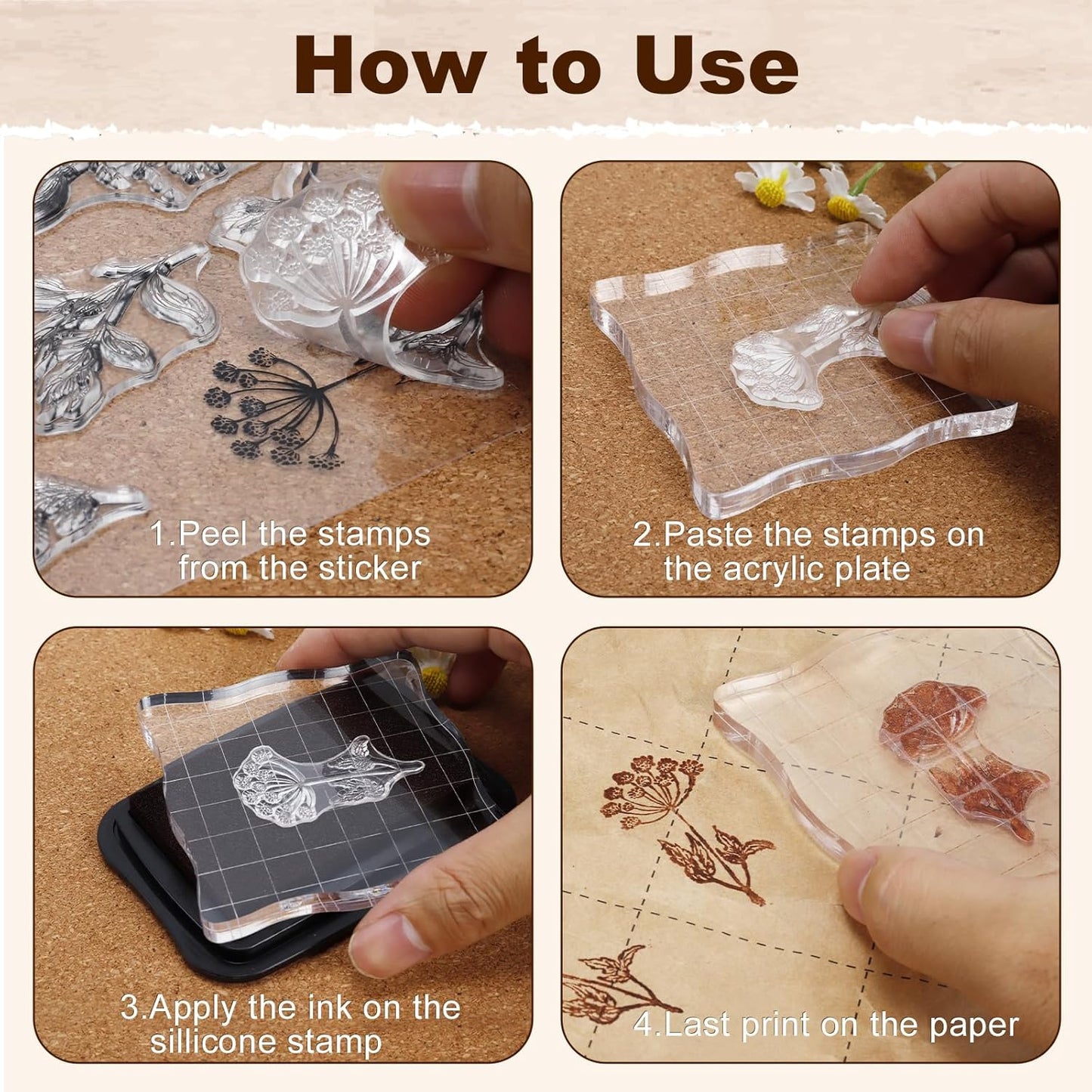 How to Use

1.Peel the stamps from the sticker

2.Paste the stamps on the acrylic plate

3.Apply the ink on the sillicone stamp

4.Last print on the paper