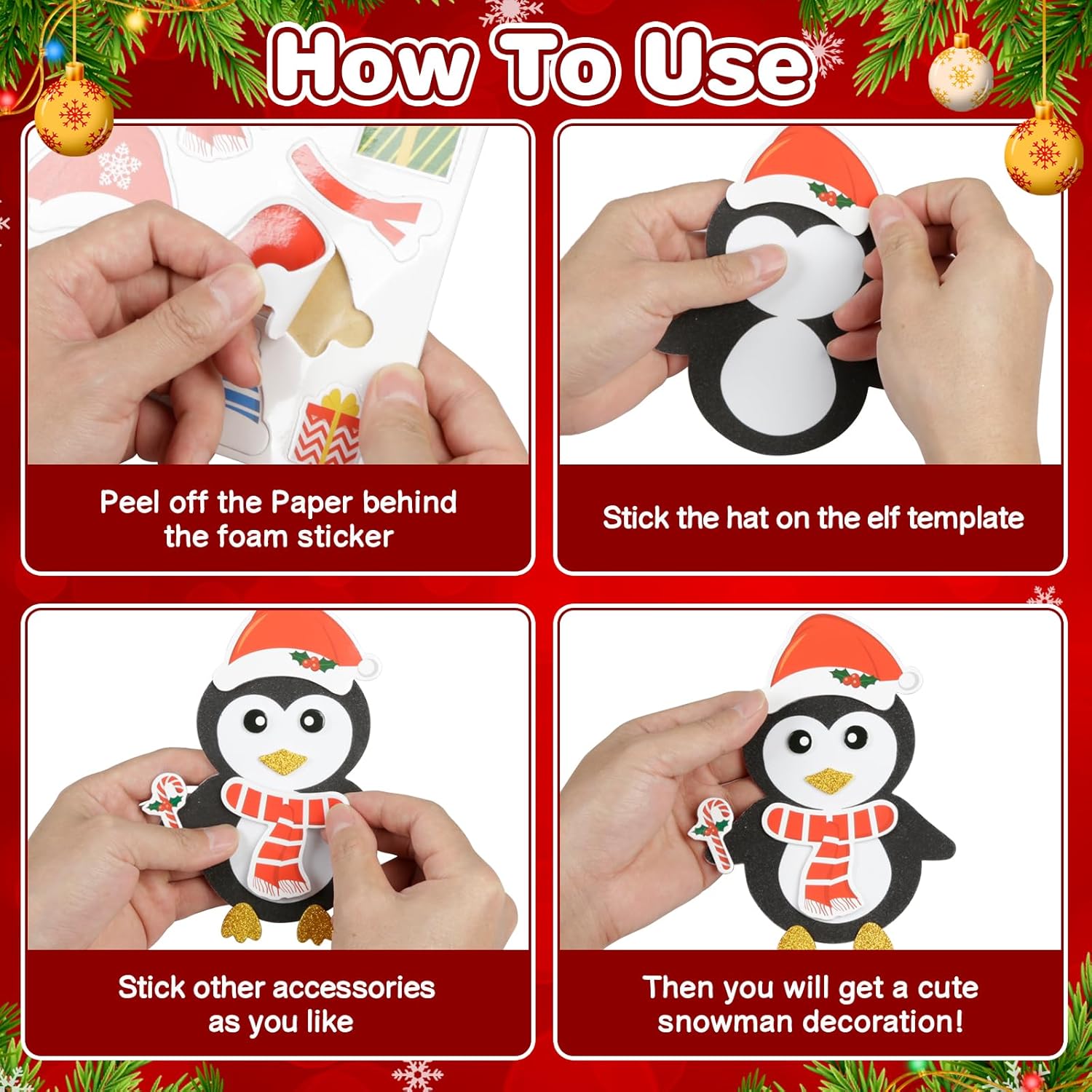 How To Use

Peel off the Paper behind the foam sticker

Stick the hat on the elf template

Stick other accessories as you like

Then you will get a cute snowman decoration!