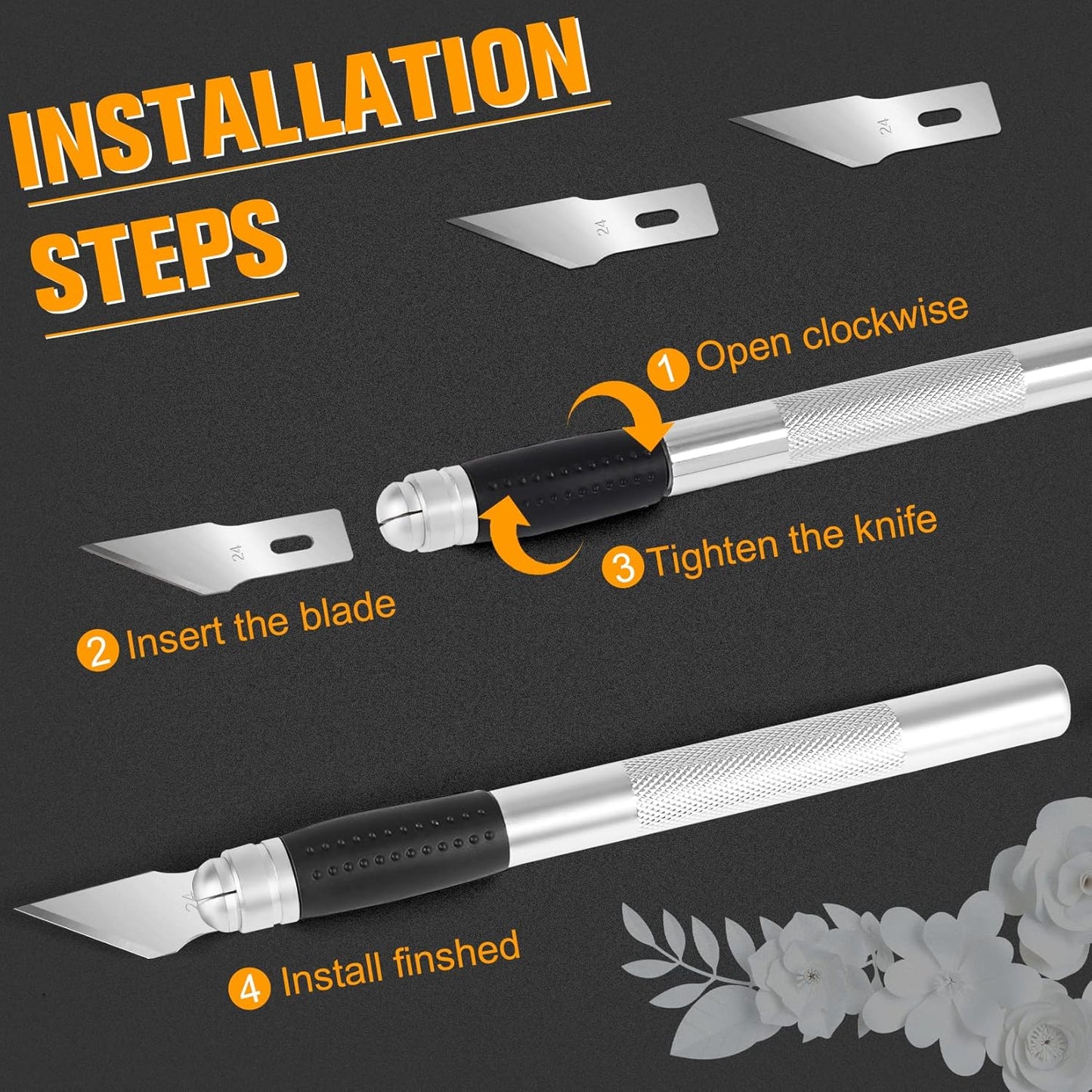 INSTALLATION STEPS

24

24

1 Open clockwise

24

3 Tighten the knife

2 Insert the blade

24

4 Install finshed