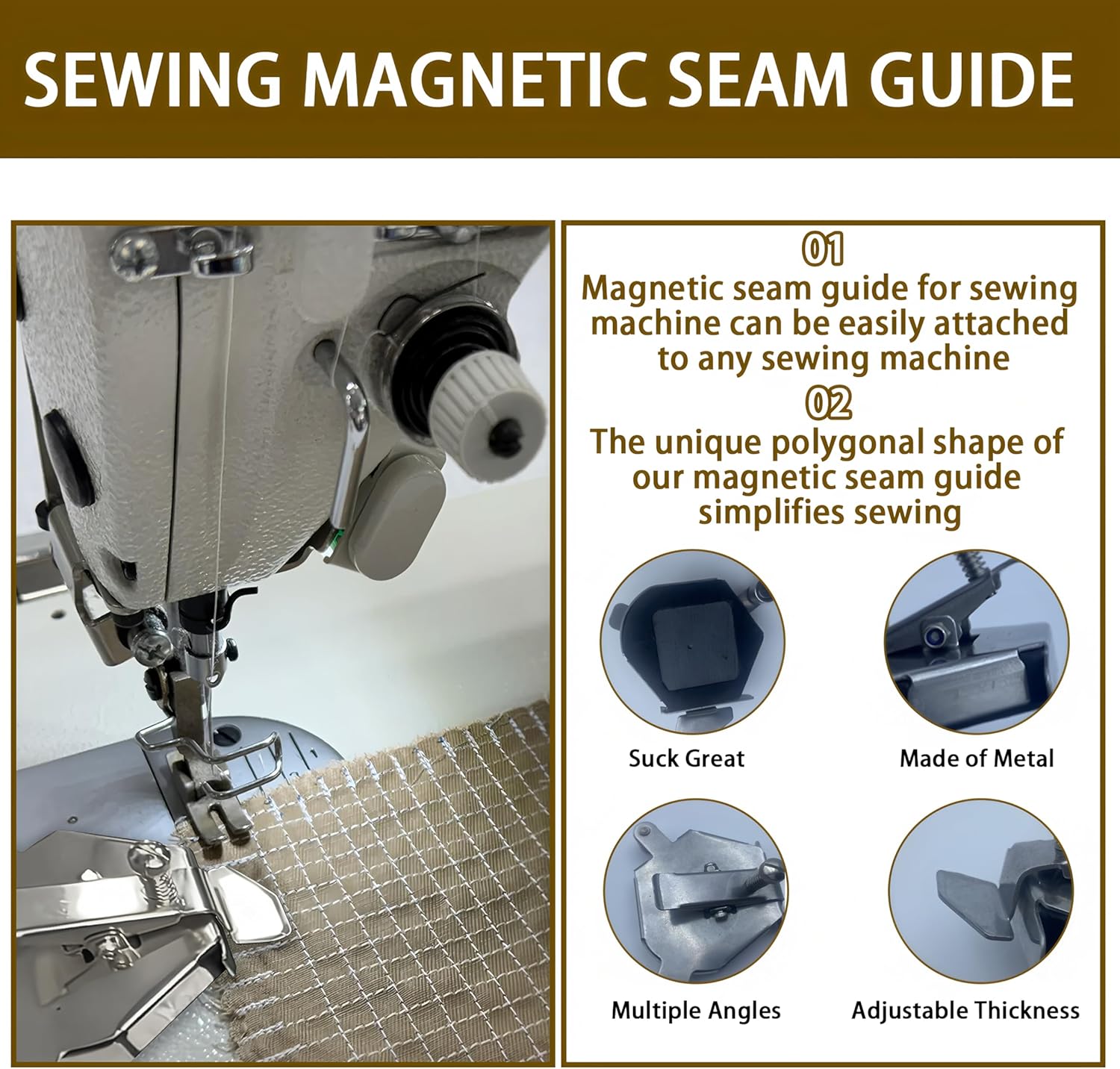 SEWING MAGNETIC SEAM GUIDE

01
Magnetic seam guide for sewing machine can be easily attached to any sewing machine

02
The unique polygonal shape of our magnetic seam guide simplifies sewing

Suck Great

Made of Metal

Multiple Angles

Adjustable Thickness