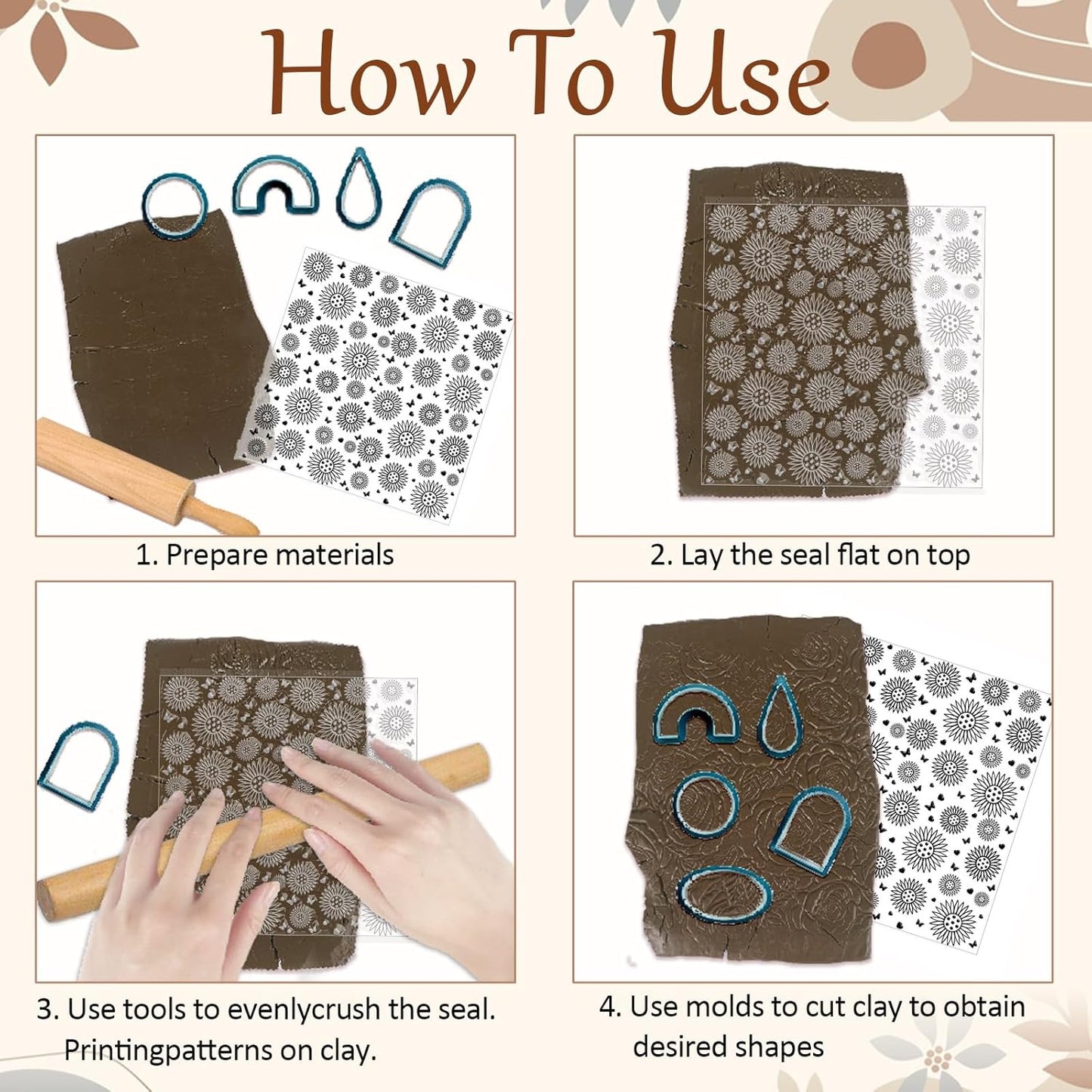 How To Use

1. Prepare materials

2. Lay the seal flat on top

3. Use tools to evenlycrush the seal. Printingpatterns on clay.

4. Use molds to cut clay to obtain desired shapes