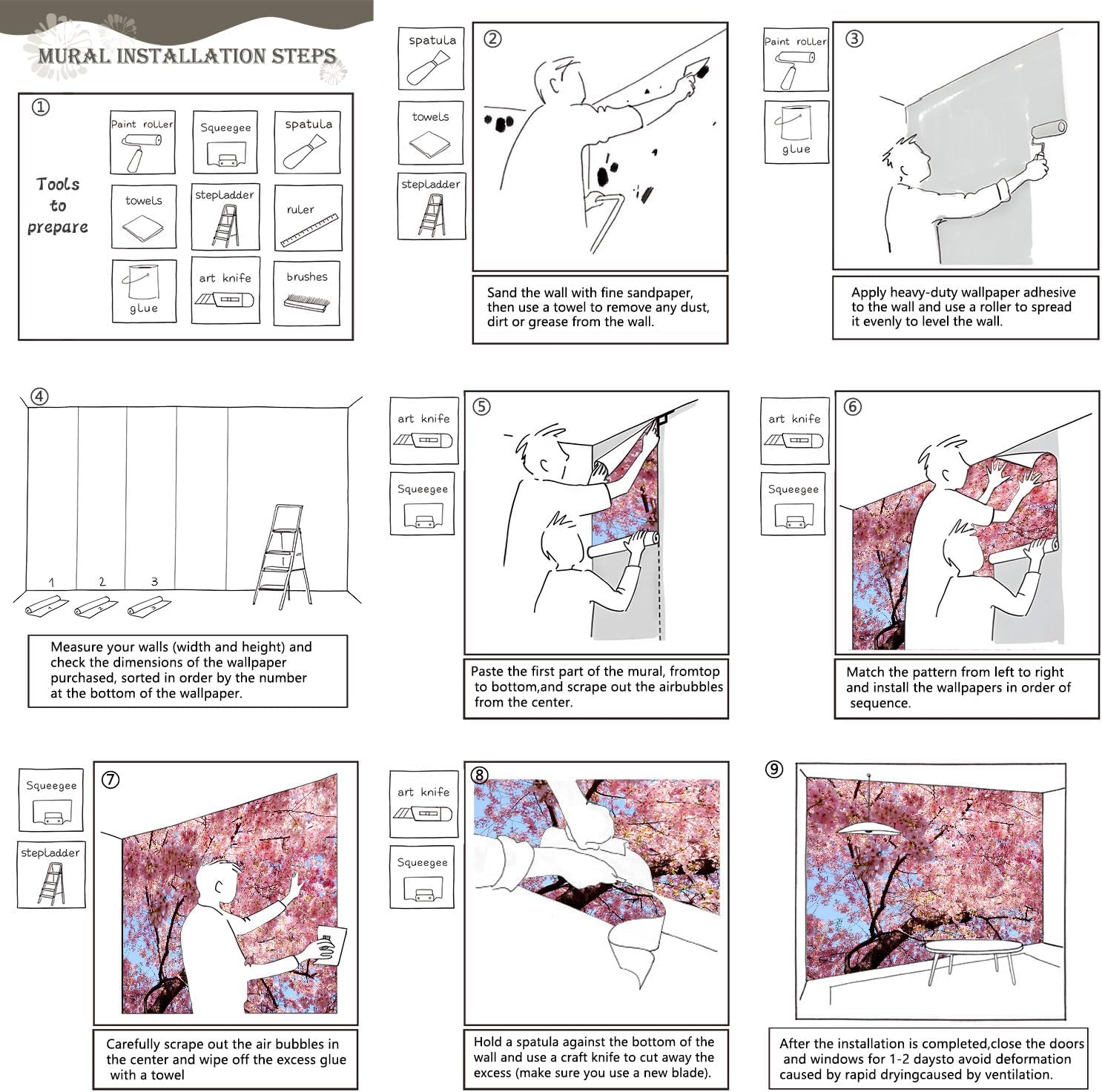 MURAL INSTALLATION STEPS

①

Tools to prepare

Paint roller
Squeegee
spatula
towels
stepladder
ruler
glue
art knife
brushes

spatula
towels
stepladder

②

Sand the wall with fine sandpaper, then use a towel to remove any dust, dirt or grease from the wall.

Paint roller
glue

③

Apply heavy-duty wallpaper adhesive to the wall and use a roller to spread it evenly to level the wall.

④

1
2
3

Measure your walls (width and height) and check the dimensions of the wallpaper purchased, sorted in order by the number at the bottom of the wallpaper.

art knife
Squeegee

⑤

Paste the first part of the mural, fromtop to bottom,and scrape out the airbubbles from the center.

art knife
Squeegee

⑥

Match the pattern from left to right and install the wallpapers in order of sequence.

Squeegee
stepladder

⑦

Carefully scrape out the air bubbles in the center and wipe off the excess glue with a towel

art knife
Squeegee

⑧

Hold a spatula against the bottom of the wall and use a craft knife to cut away the excess (make sure you use a new blade).

⑨

After the installation is completed,close the doors and windows for 1-2 daysto avoid deformation caused by rapid dryingcaused by ventilation.