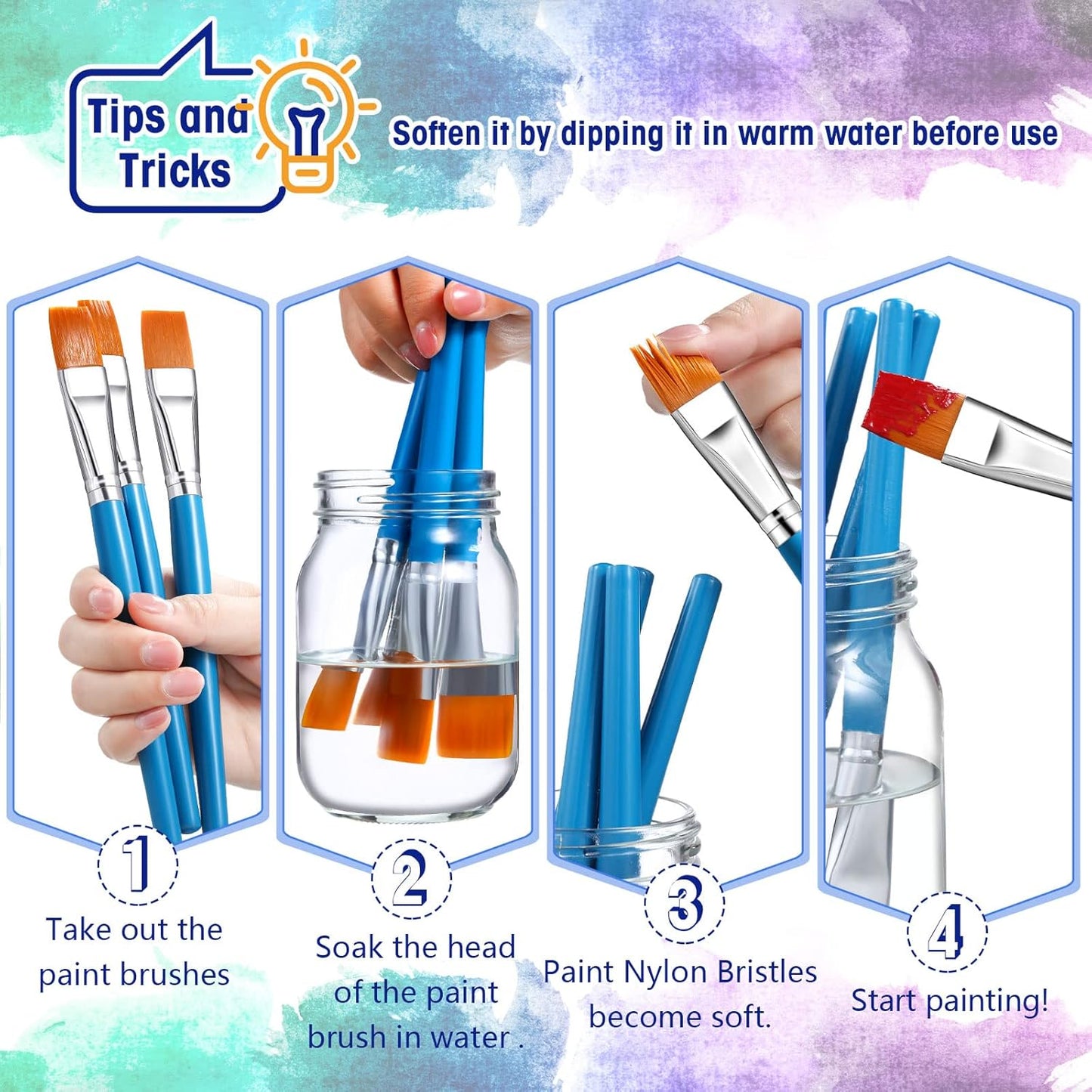 Tips and Tricks

Soften it by dipping it in warm water before use

1
Take out the paint brushes

2
Soak the head of the paint brush in water .

3
Paint Nylon Bristles become soft.

4
Start painting!