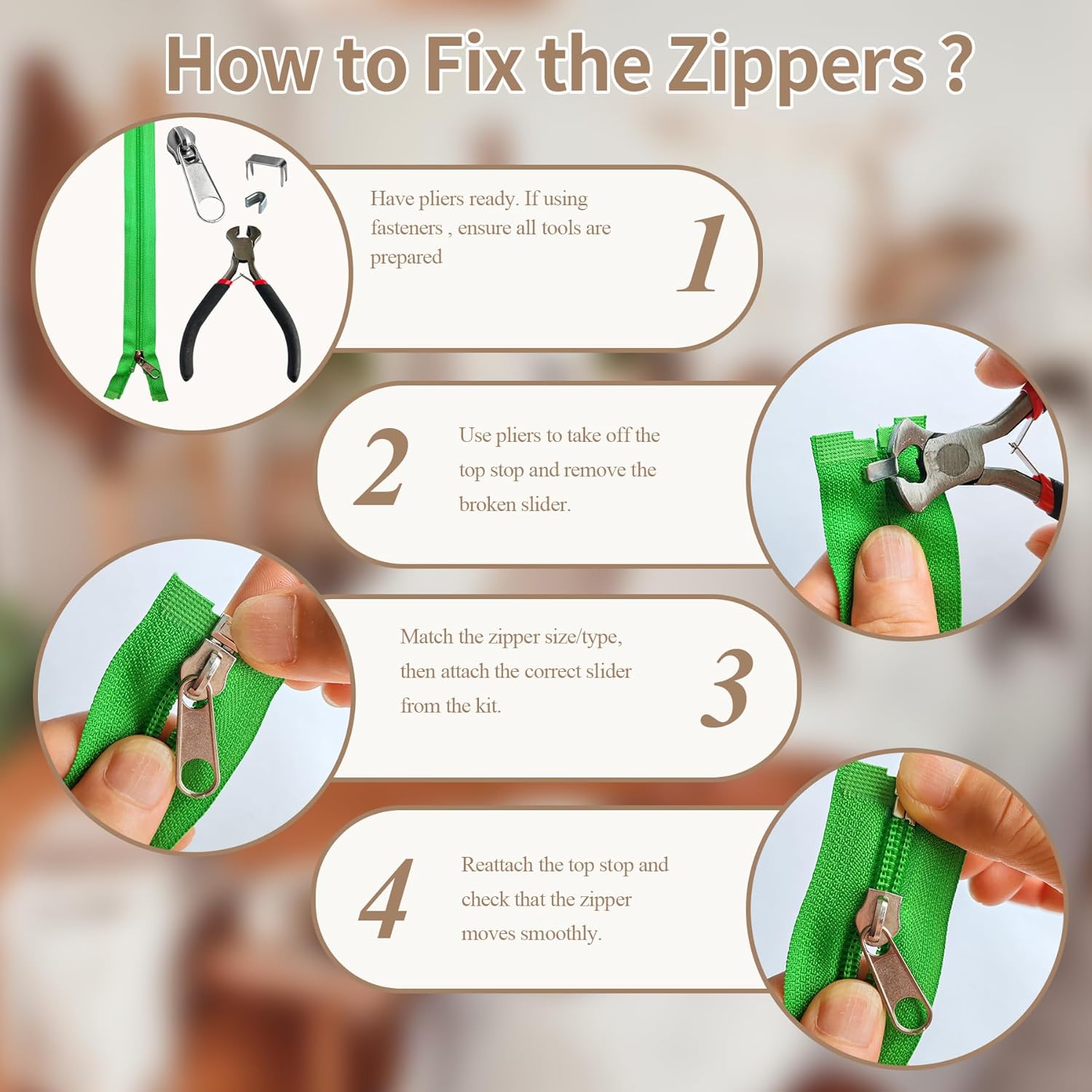 How to Fix the Zippers ?

Have pliers ready. If using fasteners , ensure all tools are prepared

1

2

Use pliers to take off the top stop and remove the broken slider.

Match the zipper size/type, then attach the correct slider from the kit.

3

4

Reattach the top stop and check that the zipper moves smoothly.