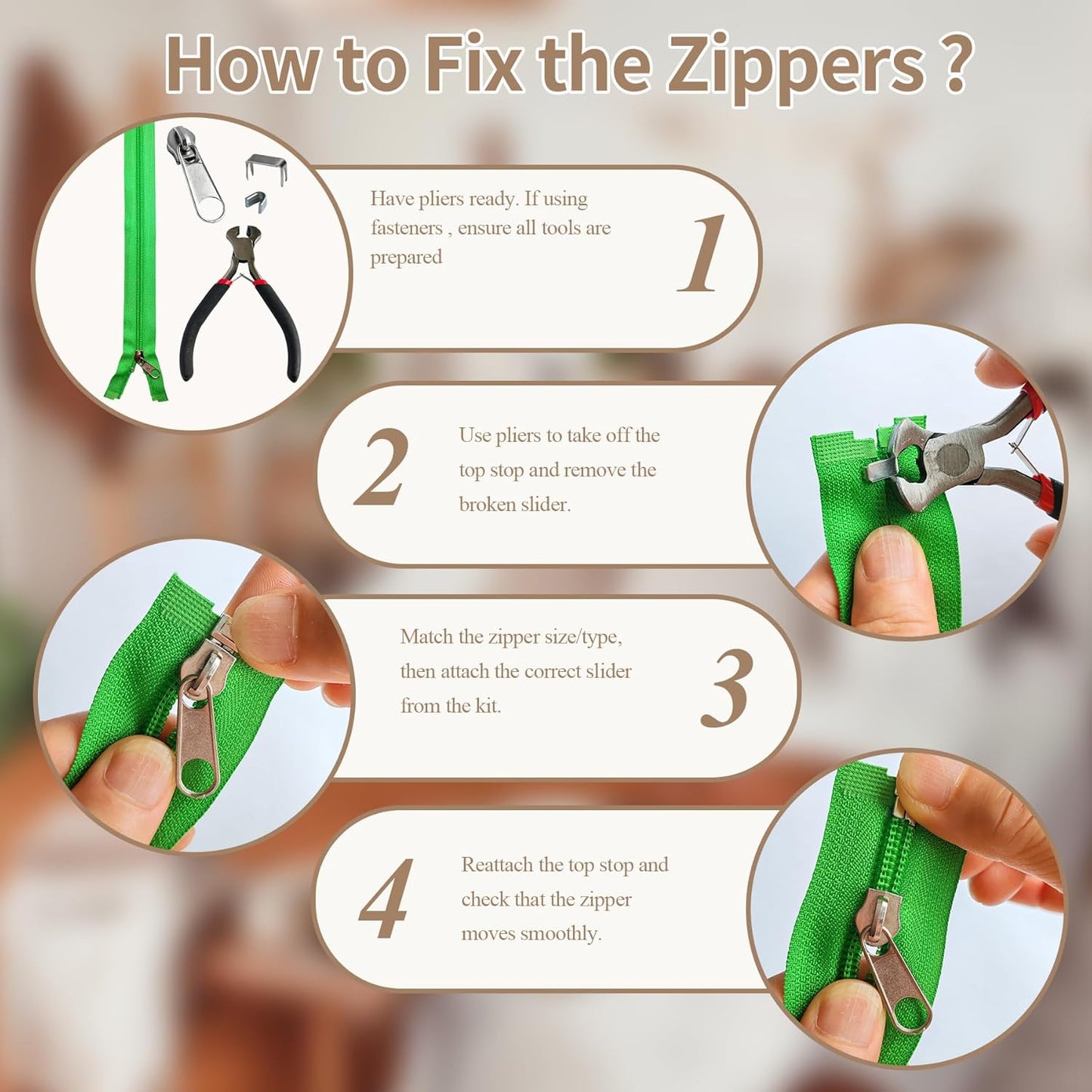 How to Fix the Zippers ?

Have pliers ready. If using fasteners , ensure all tools are prepared

1

2

Use pliers to take off the top stop and remove the broken slider.

Match the zipper size/type, then attach the correct slider from the kit.

3

4

Reattach the top stop and check that the zipper moves smoothly.