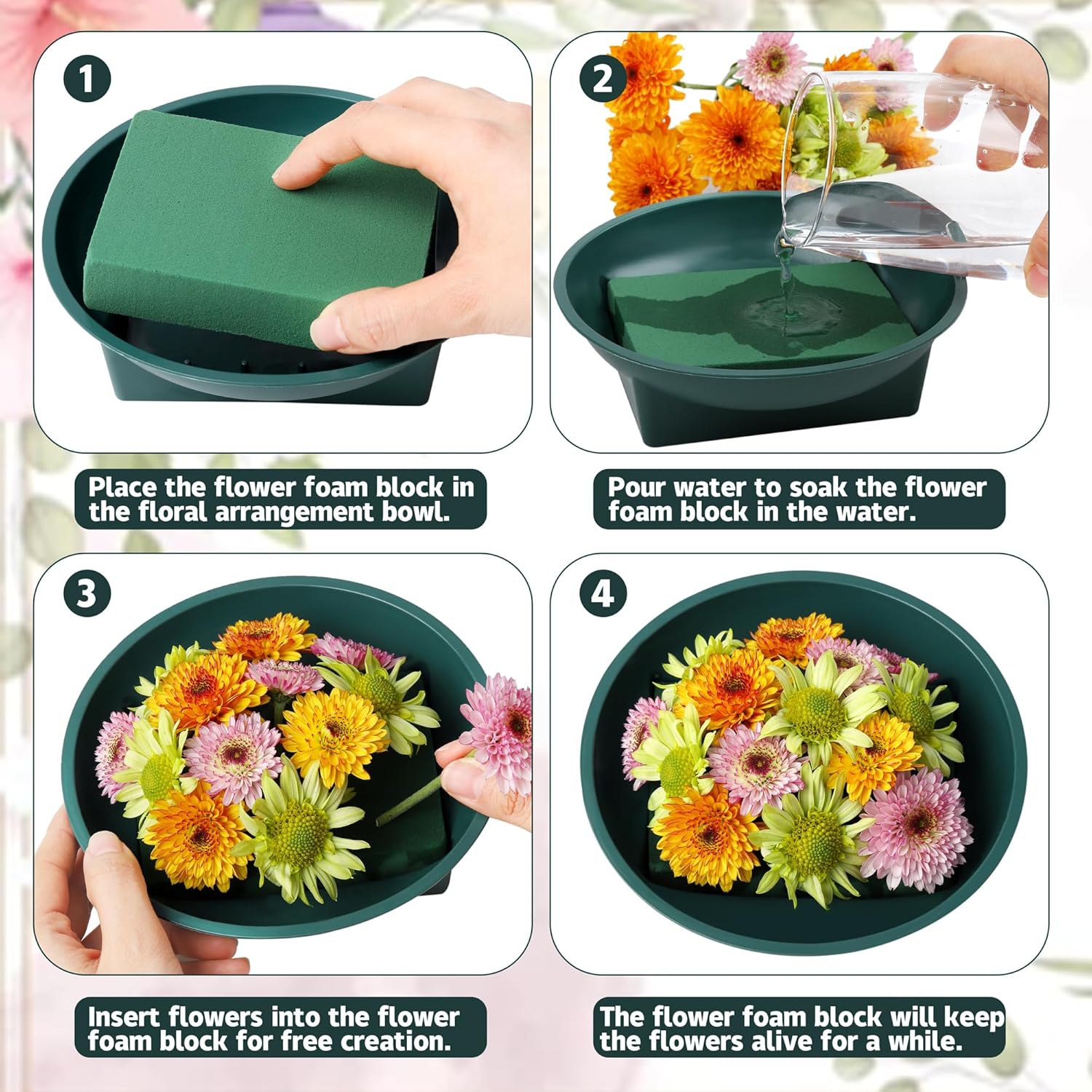 1

Place the flower foam block in the floral arrangement bowl.

2

Pour water to soak the flower foam block in the water.

3

Insert flowers into the flower foam block for free creation.

4

The flower foam block will keep the flowers alive for a while.