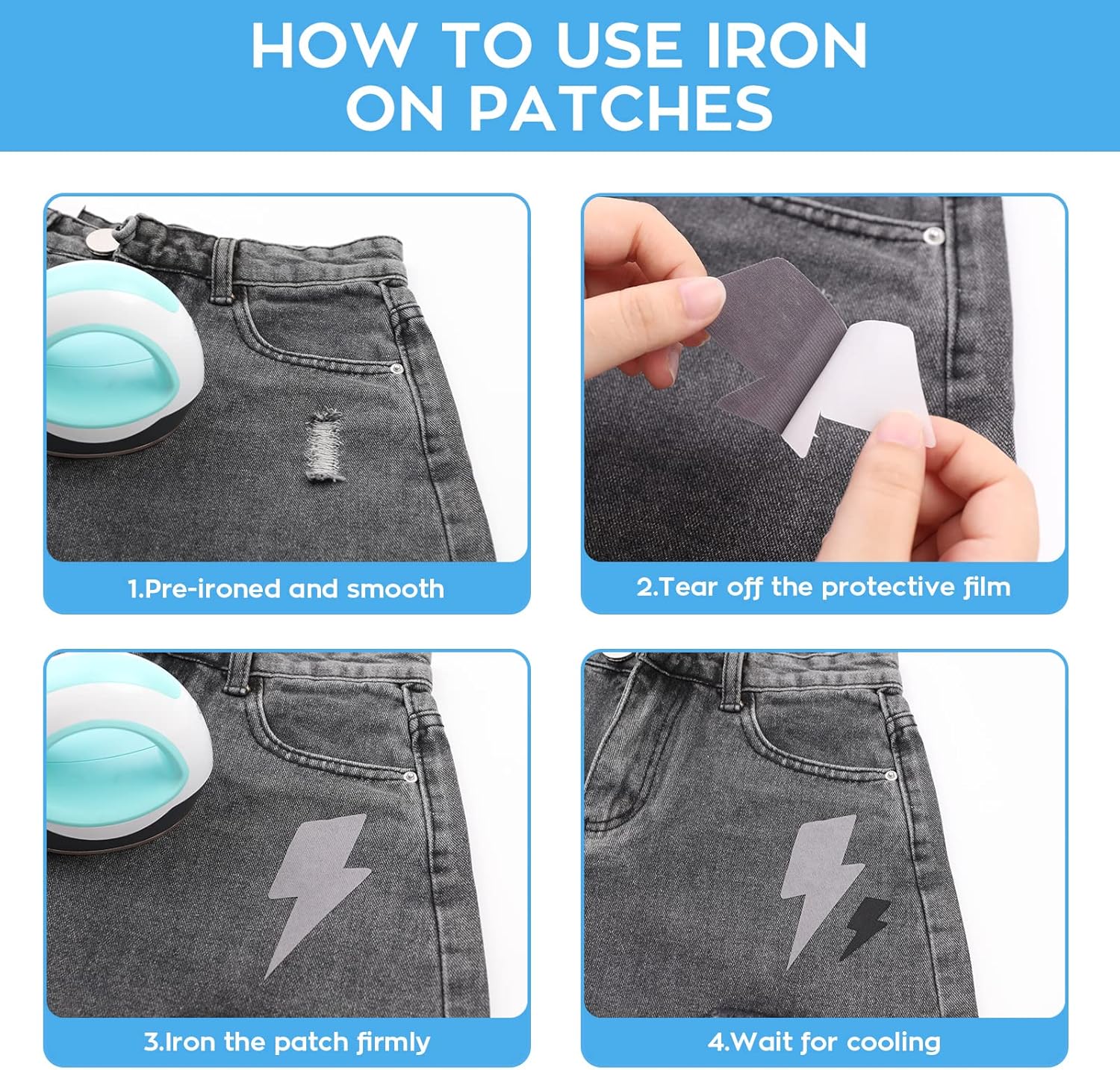 HOW TO USE IRON ON PATCHES

1.Pre-ironed and smooth

2.Tear off the protective film

3.Iron the patch firmly

4.Wait for cooling