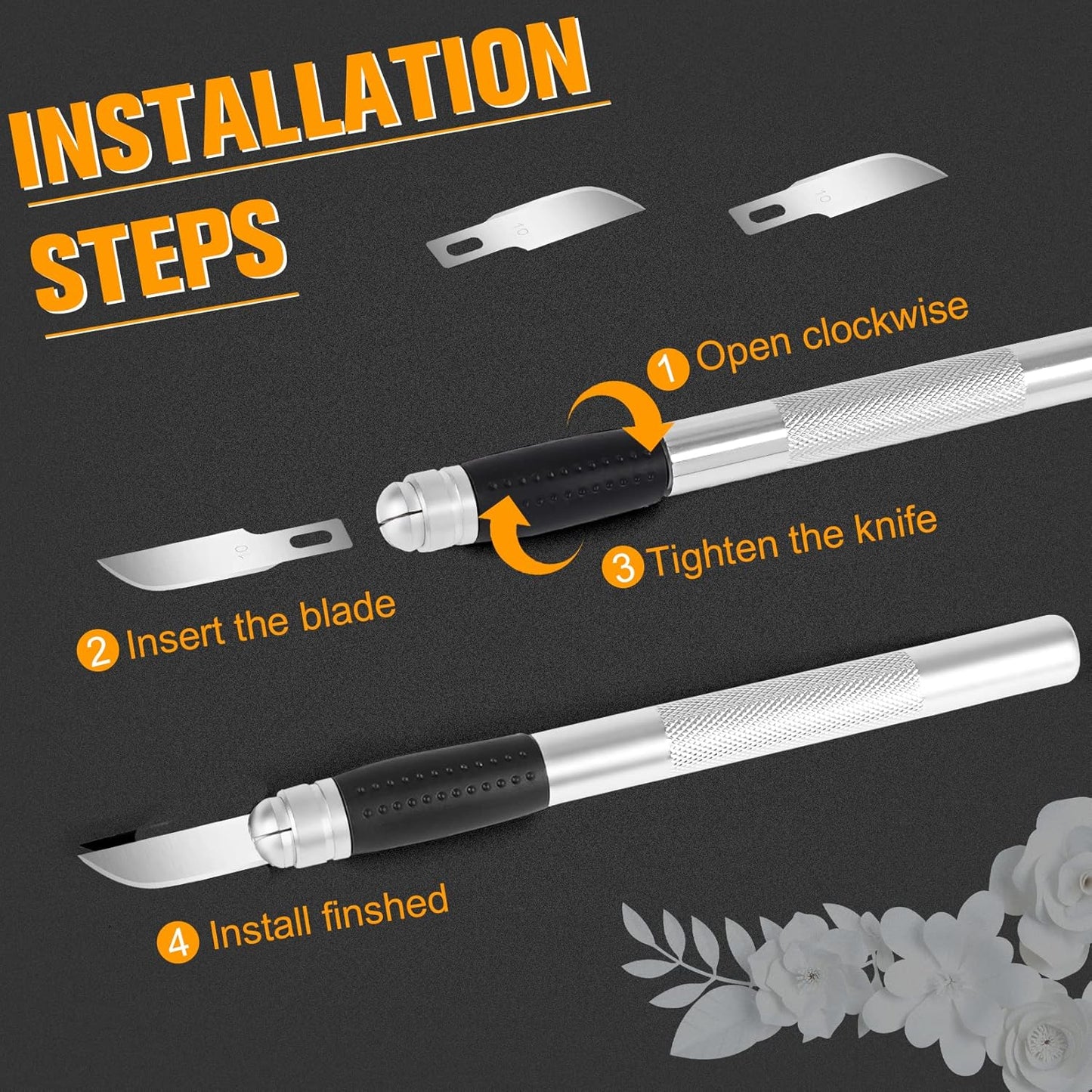 INSTALLATION STEPS

10

10

1 Open clockwise

10

3 Tighten the knife

2 Insert the blade

4 Install finshed