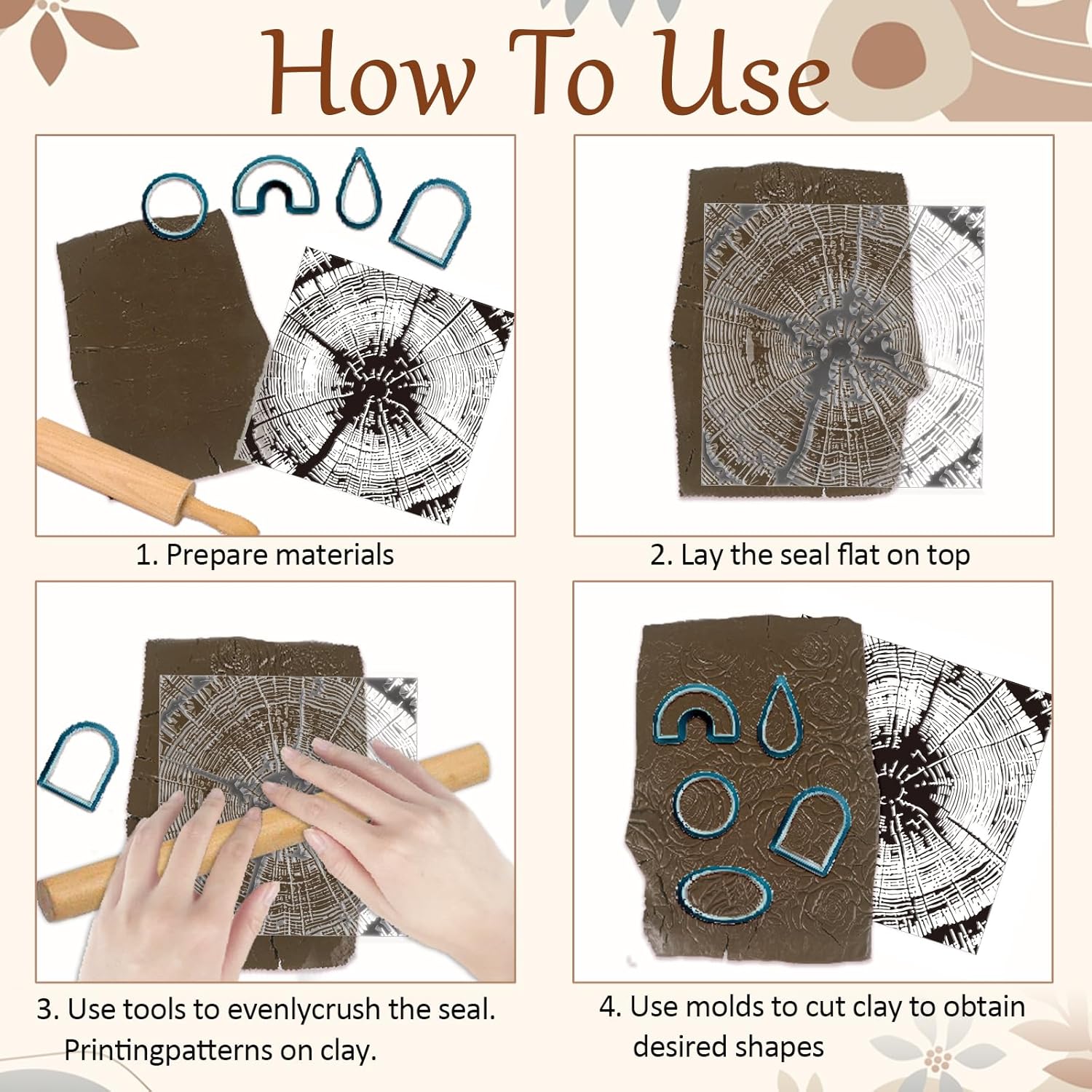 How To Use

1. Prepare materials

2. Lay the seal flat on top

3. Use tools to evenlycrush the seal. Printingpatterns on clay.

4. Use molds to cut clay to obtain desired shapes