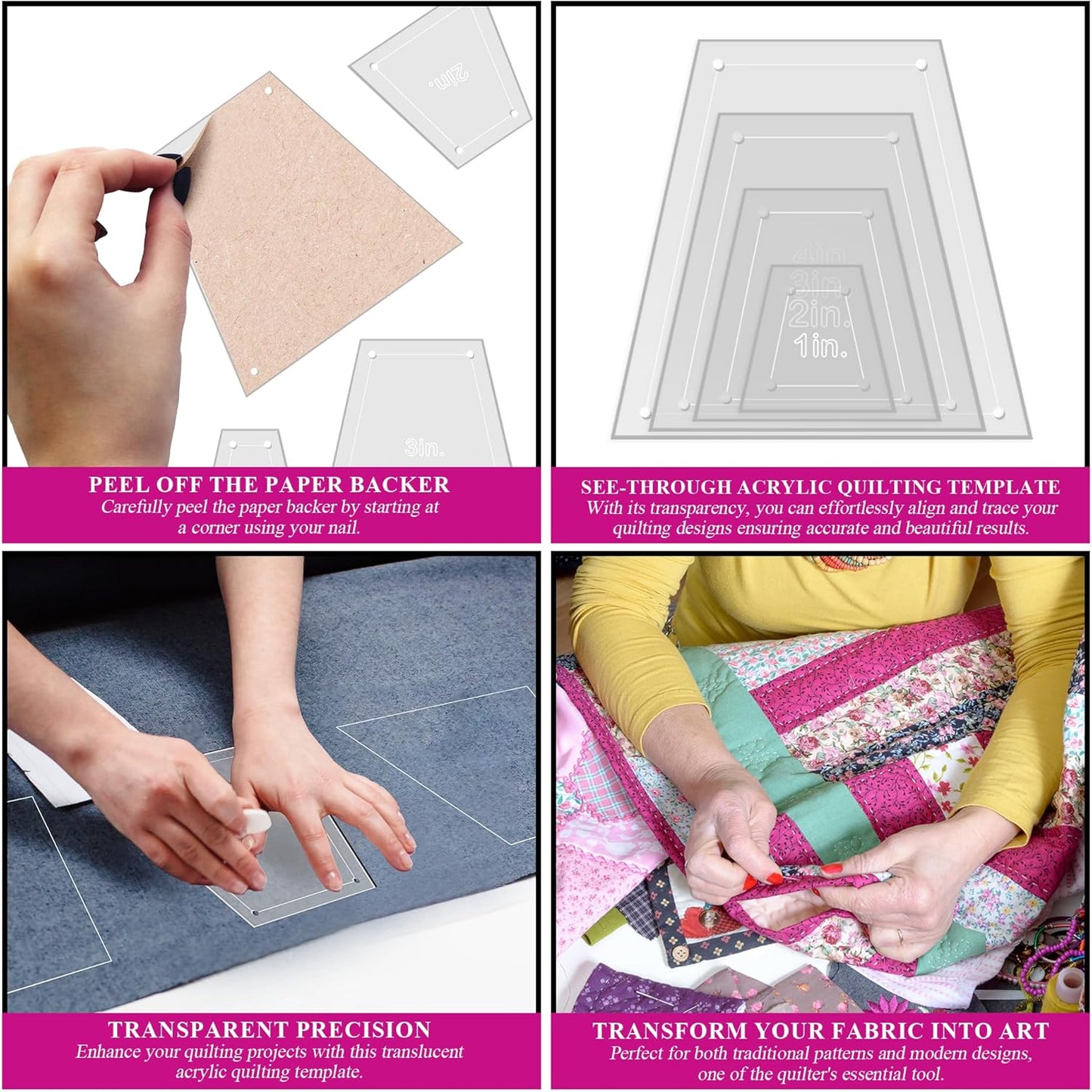 2in.

3in.

PEEL OFF THE PAPER BACKER
Carefully peel the paper backer by starting at a corner using your nail.

4in.
3in.
2in.
1in.

SEE-THROUGH ACRYLIC QUILTING TEMPLATE
With its transparency, you can effortlessly align and trace your quilting designs ensuring accurate and beautiful results.

TRANSPARENT PRECISION
Enhance your quilting projects with this translucent acrylic quilting template.

TRANSFORM YOUR FABRIC INTO ART
Perfect for both traditional patterns and modern designs, one of the quilter's essential tool.