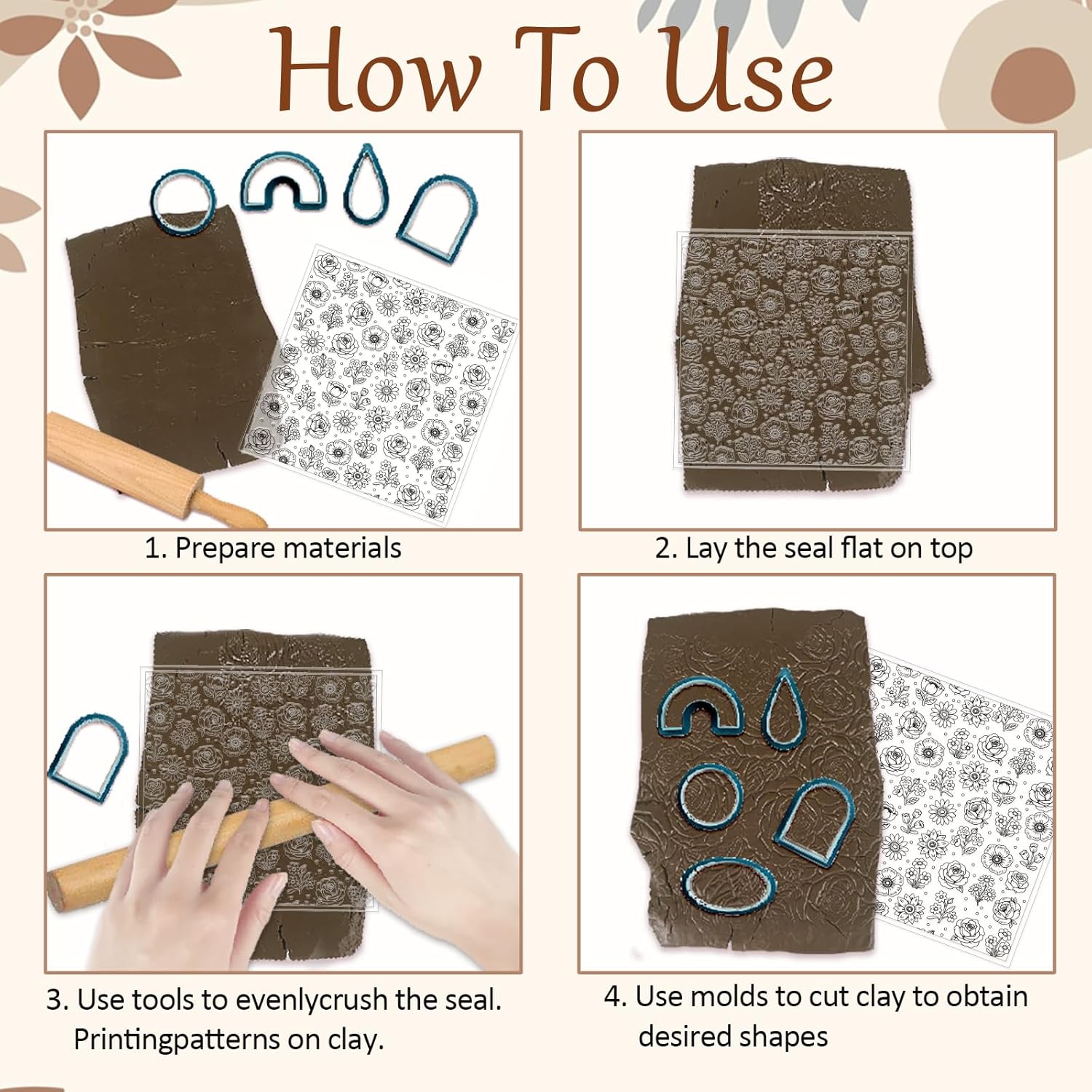 How To Use

1. Prepare materials

2. Lay the seal flat on top

3. Use tools to evenlycrush the seal. Printingpatterns on clay.

4. Use molds to cut clay to obtain desired shapes