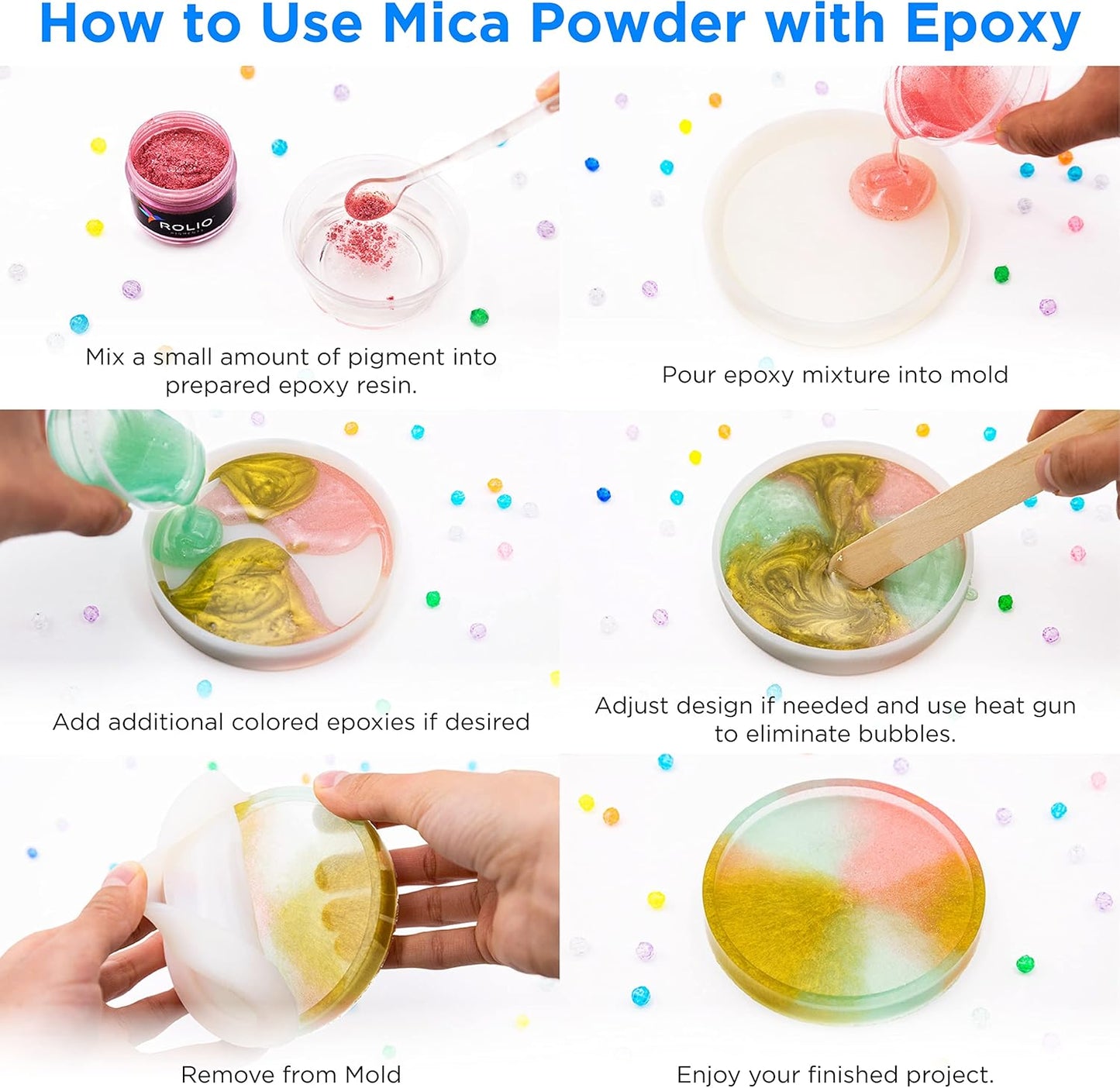 How to Use Mica Powder with Epoxy

ROLIO PIGMENTS

Mix a small amount of pigment into prepared epoxy resin.

Pour epoxy mixture into mold

Add additional colored epoxies if desired

Adjust design if needed and use heat gun to eliminate bubbles.

Remove from Mold

Enjoy your finished project.