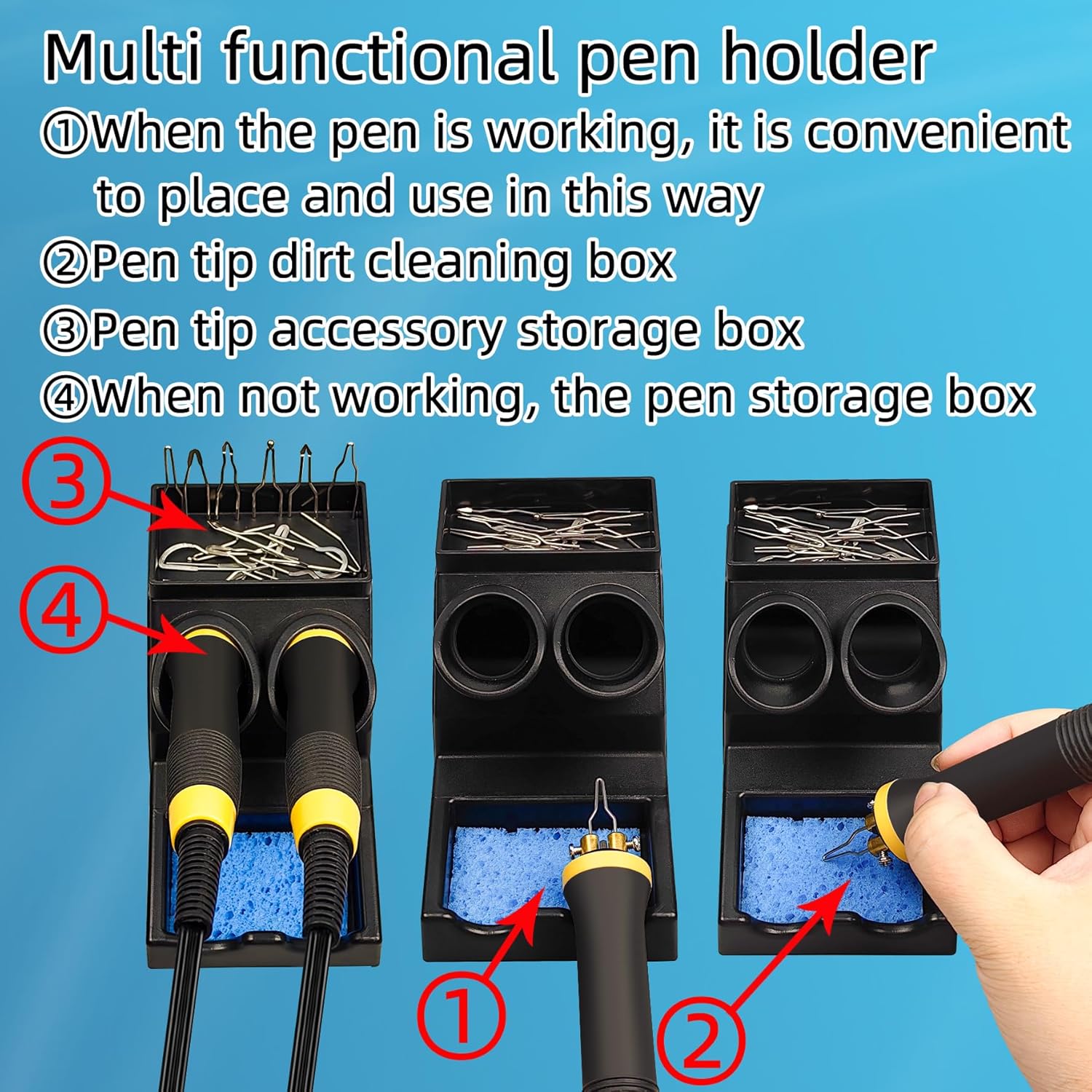 Multi functional pen holder

①When the pen is working, it is convenient to place and use in this way

②Pen tip dirt cleaning box

③Pen tip accessory storage box

④When not working, the pen storage box

3

4

1

2