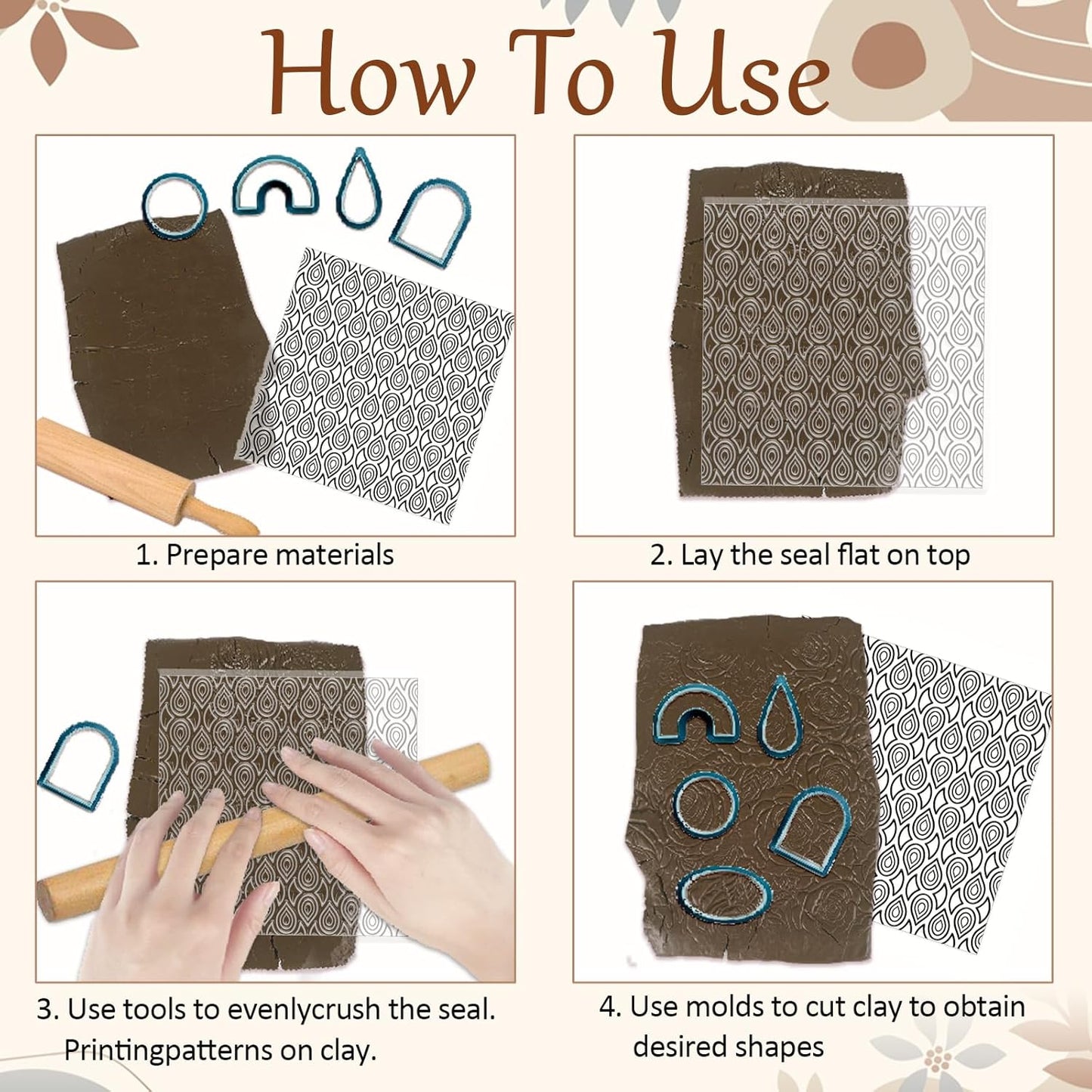 How To Use

1. Prepare materials

2. Lay the seal flat on top

3. Use tools to evenlycrush the seal. Printingpatterns on clay.

4. Use molds to cut clay to obtain desired shapes