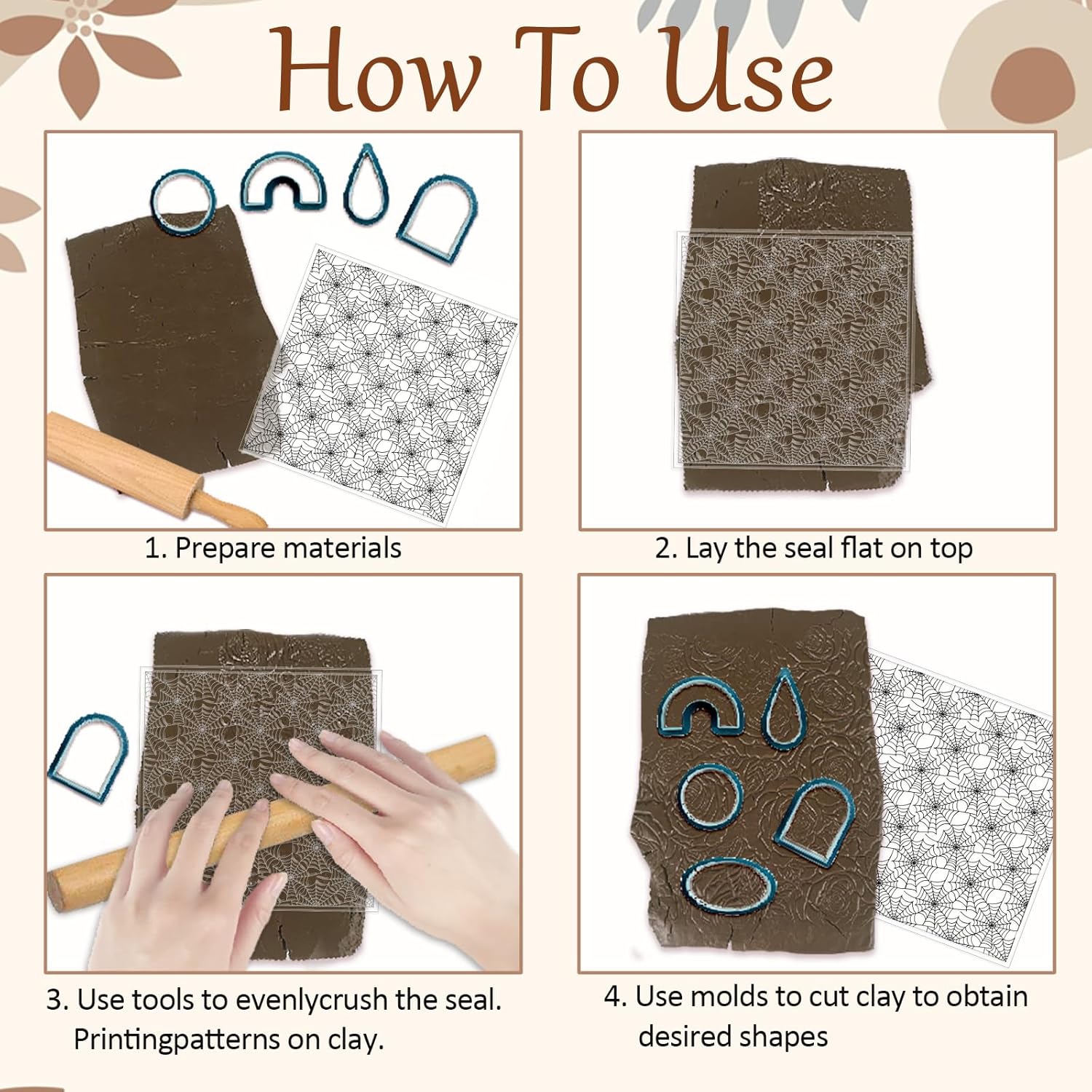 How To Use

1. Prepare materials

2. Lay the seal flat on top

3. Use tools to evenlycrush the seal. Printingpatterns on clay.

4. Use molds to cut clay to obtain desired shapes