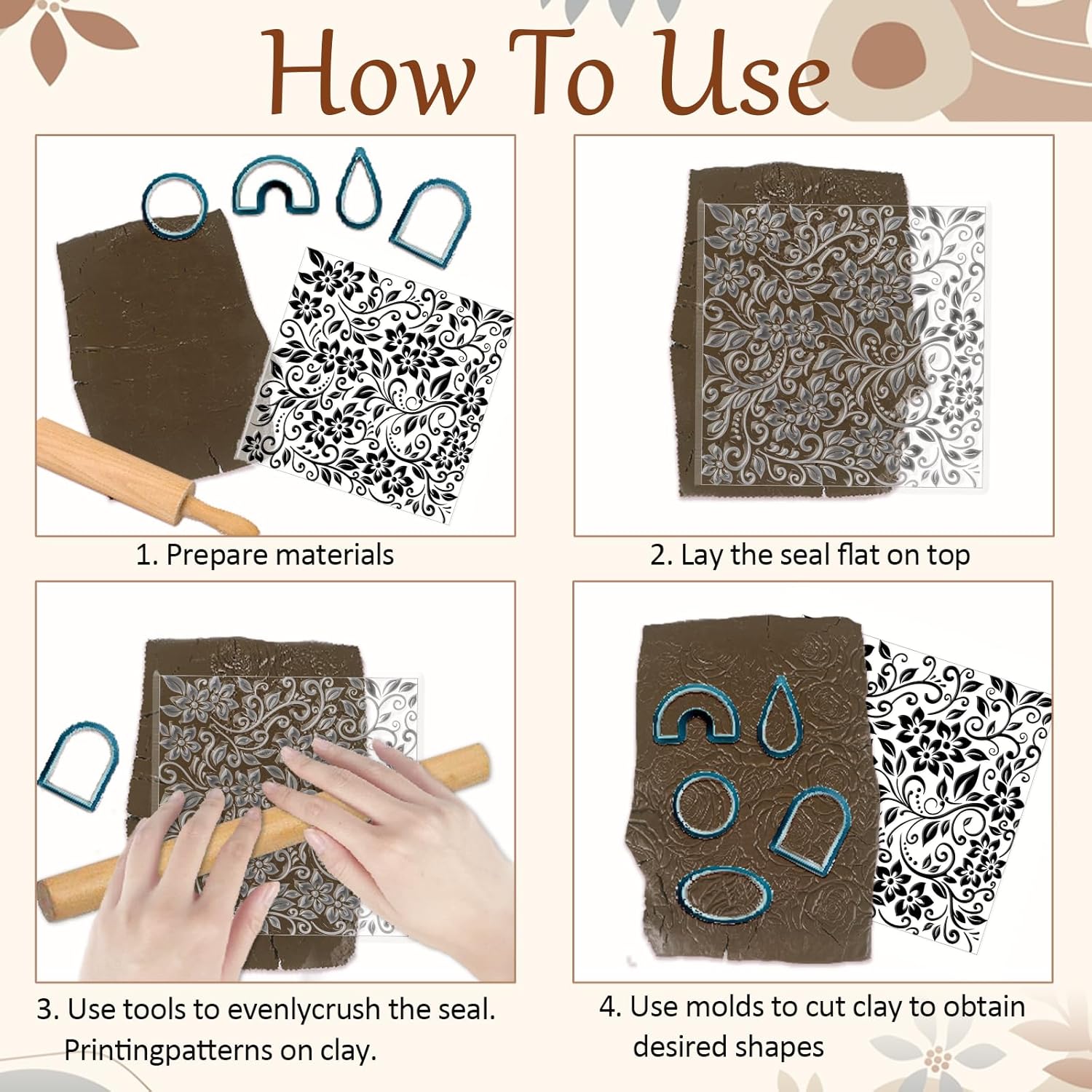 How To Use

1. Prepare materials

2. Lay the seal flat on top

3. Use tools to evenlycrush the seal. Printingpatterns on clay.

4. Use molds to cut clay to obtain desired shapes