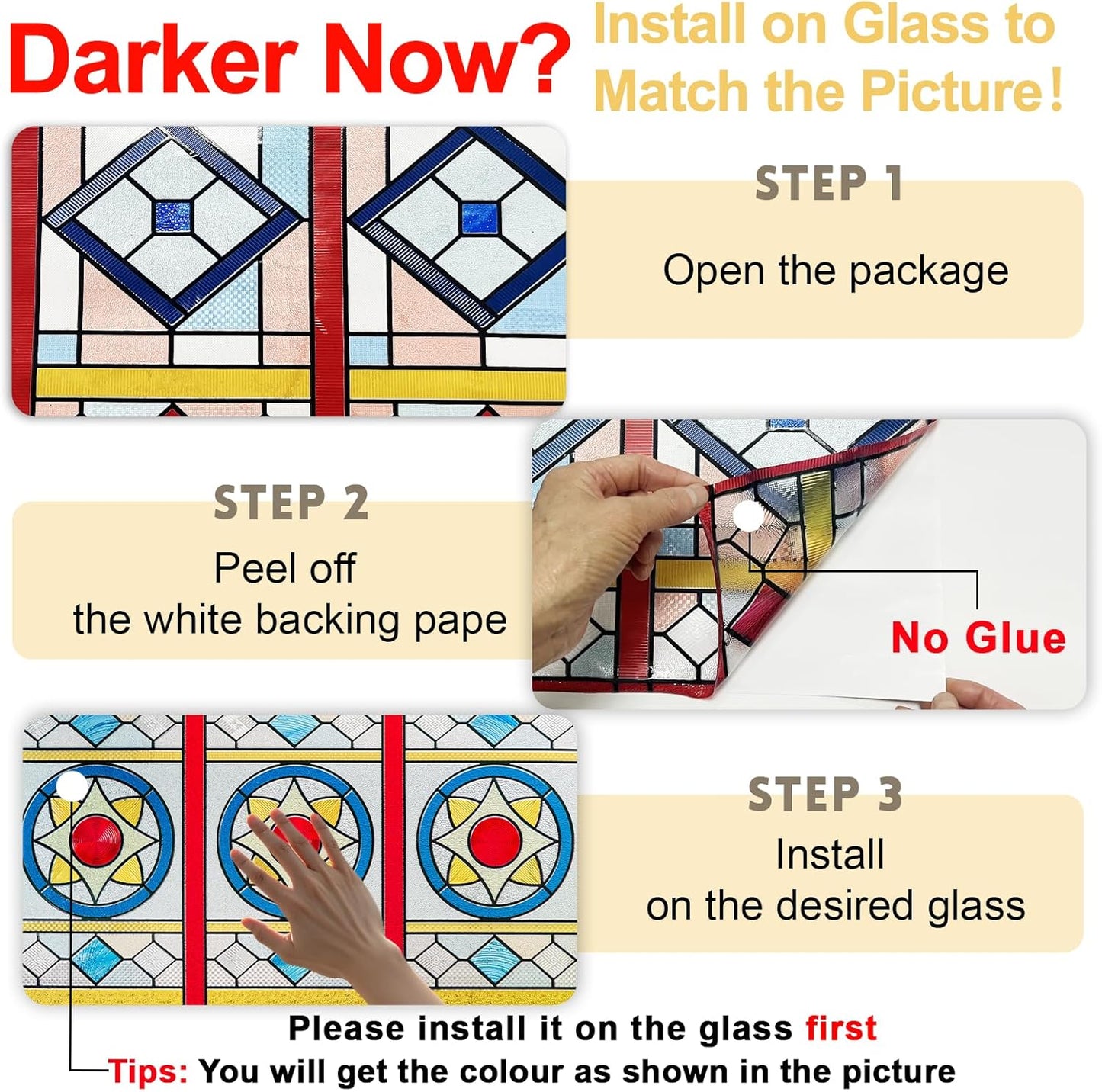 Darker Now?

Install on Glass to Match the Picture!

STEP 1
Open the package

STEP 2
Peel off
the white backing pape

No Glue

STEP 3
Install
on the desired glass

Please install it on the glass first

Tips: You will get the colour as shown in the picture