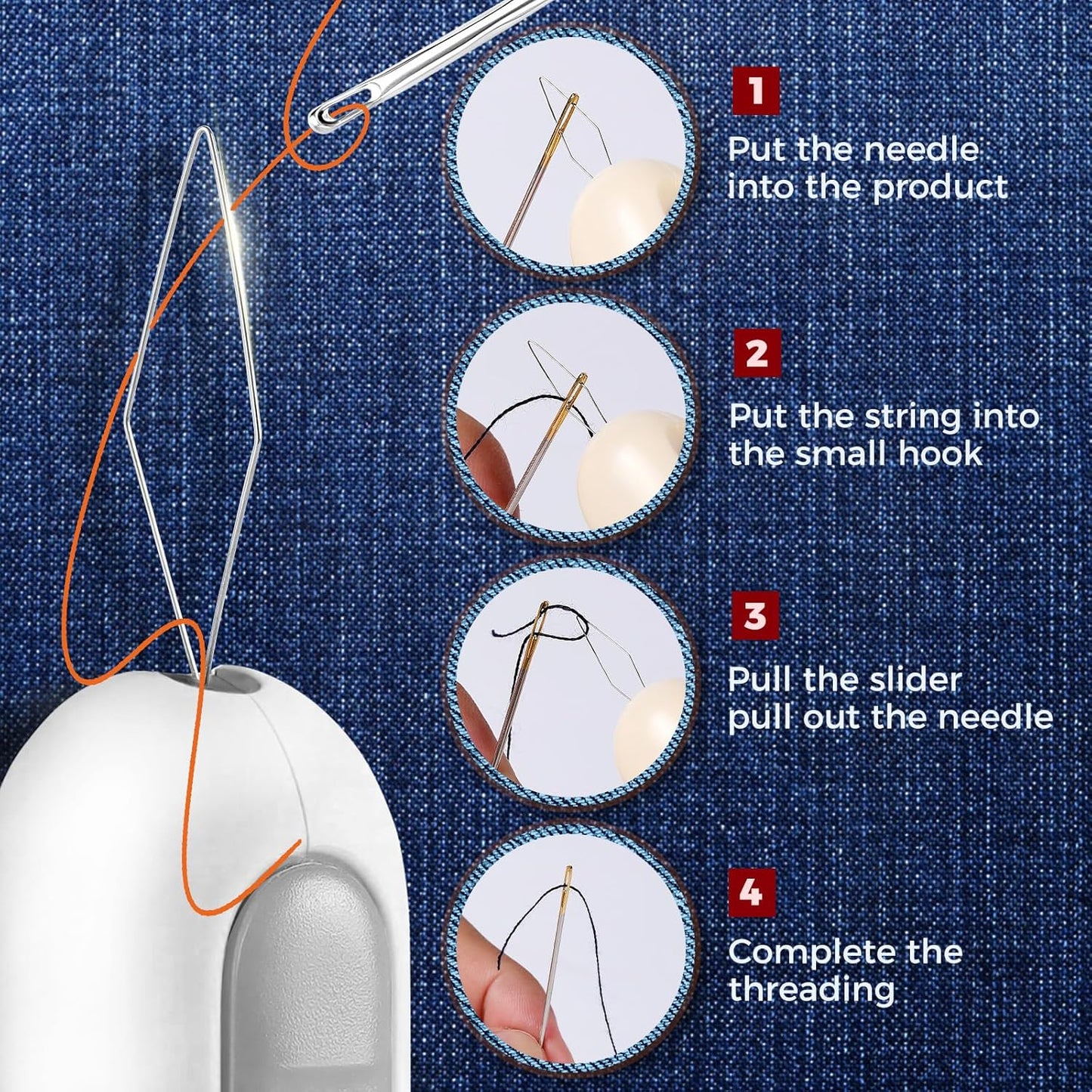 1

Put the needle into the product

2

Put the string into the small hook

3

Pull the slider pull out the needle

4

Complete the threading