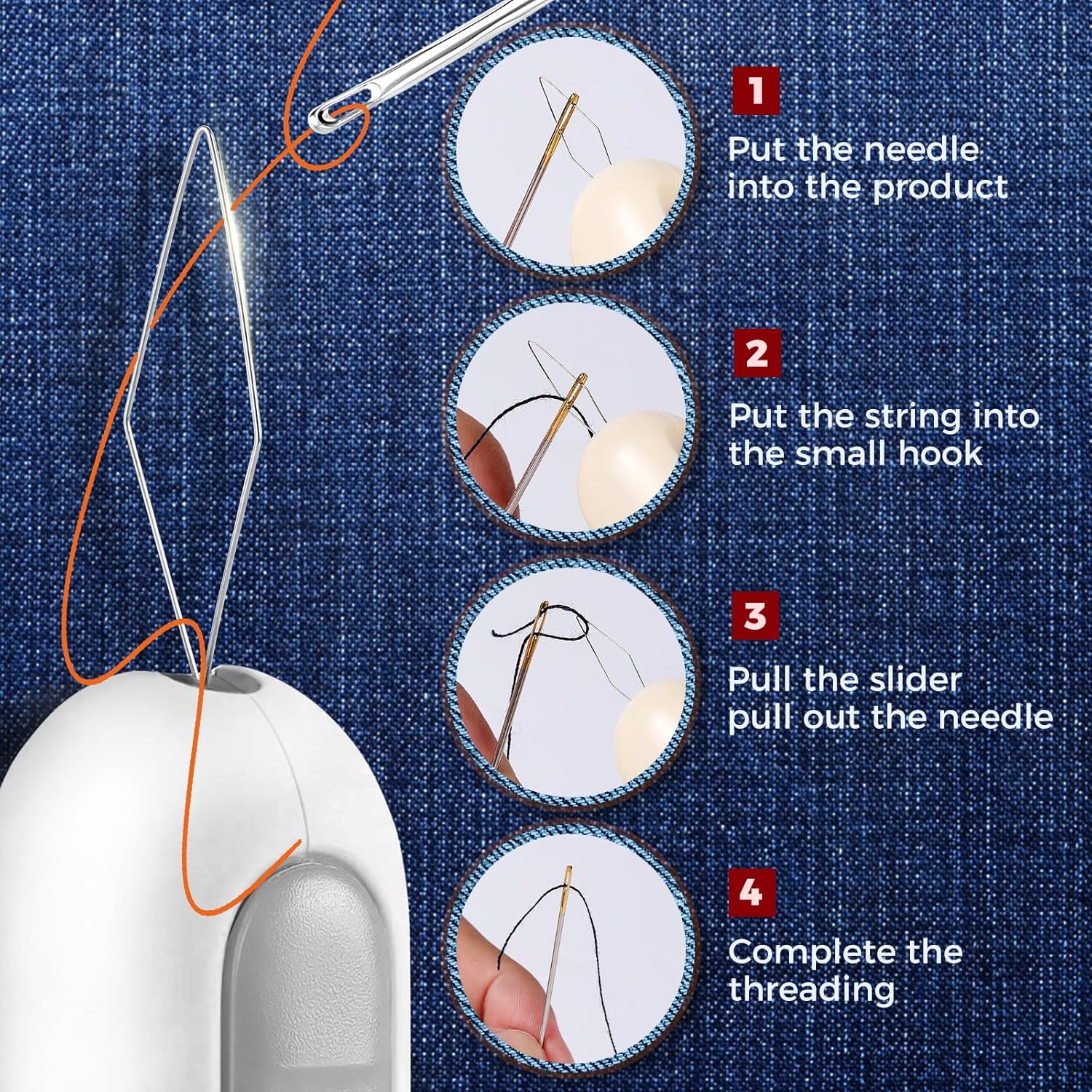 1
Put the needle into the product

2
Put the string into the small hook

3
Pull the slider pull out the needle

4
Complete the threading