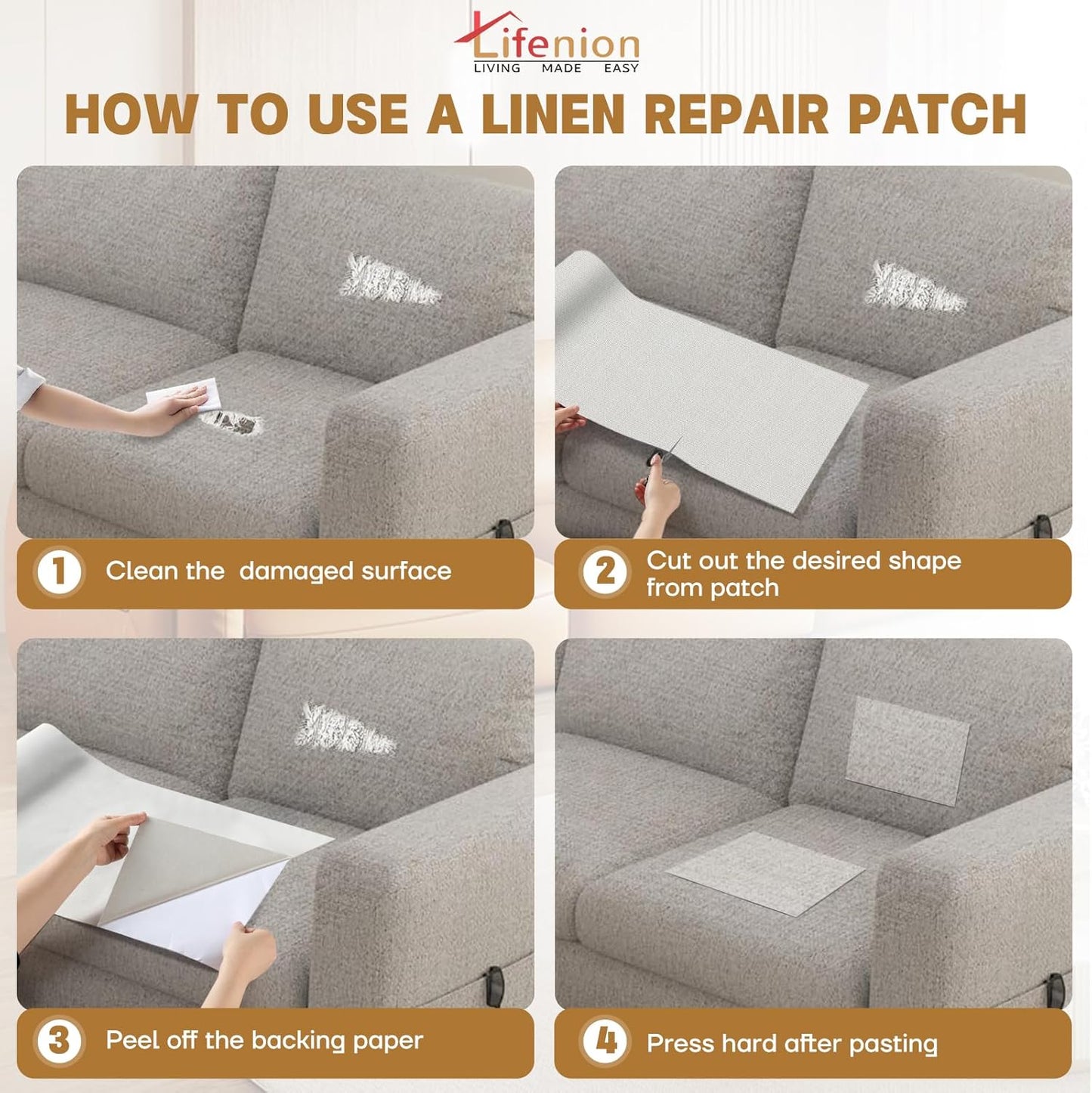 Lifenion
LIVING MADE EASY

HOW TO USE A LINEN REPAIR PATCH

1 Clean the damaged surface

2 Cut out the desired shape from patch

3 Peel off the backing paper

4 Press hard after pasting